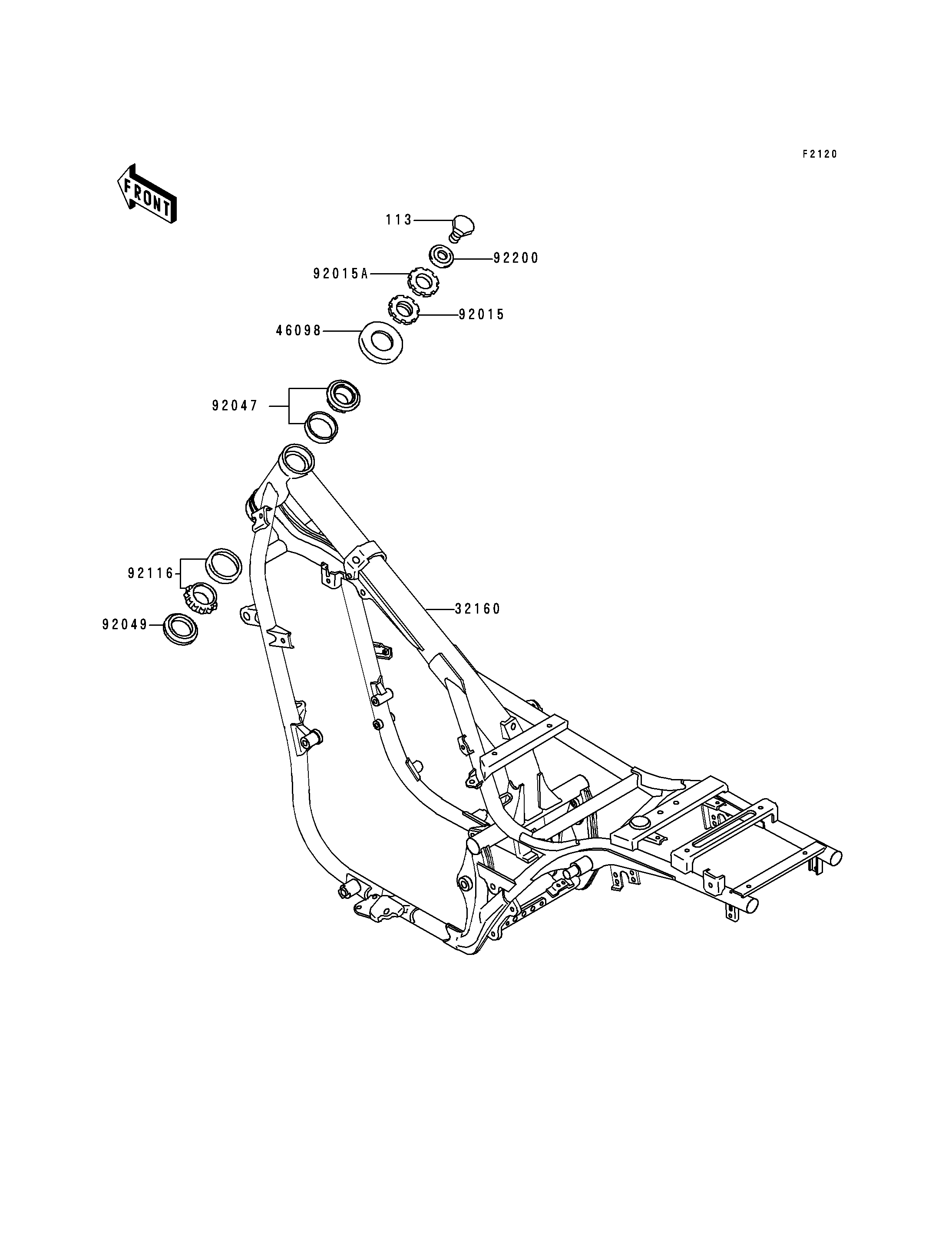 F2120

FRONT

113
92200
92015A
92015
46098
92047
92116
92049
32160