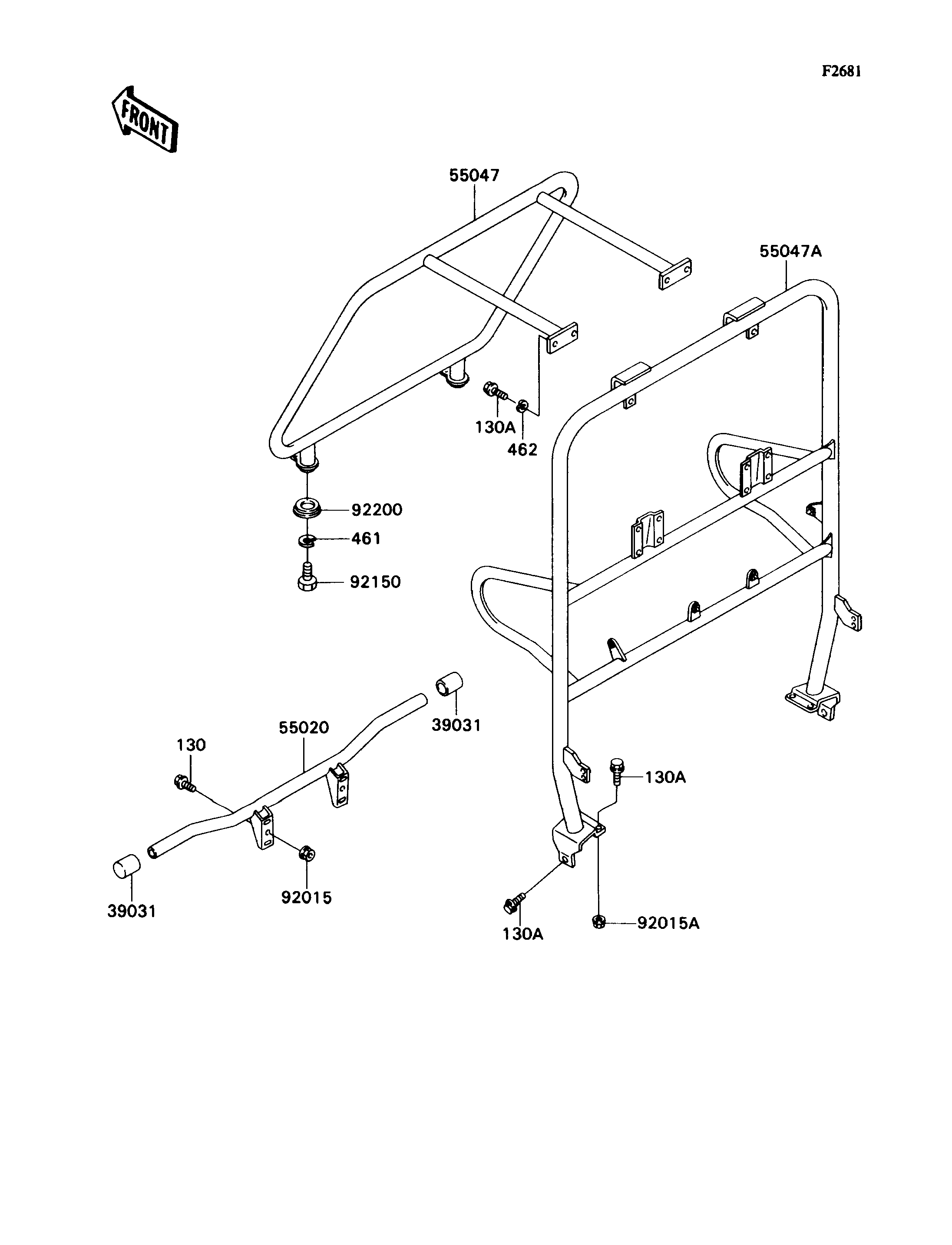 F2681

FRONT

55047

55047A

130A

462

92200

461

92150

39031

55020

130

130A

92015

39031

130A

92015A