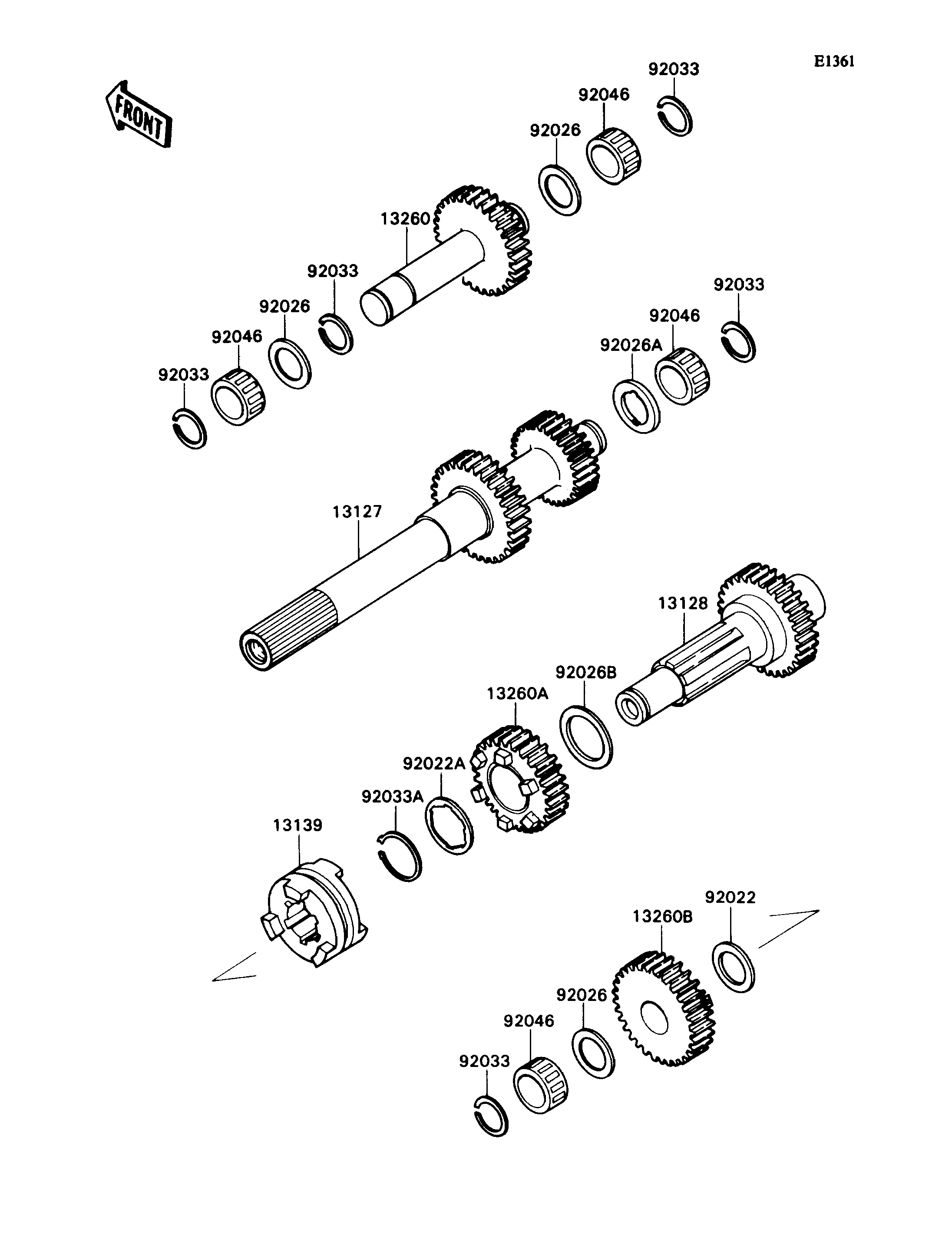 E1361

FRONT

92033
92046
92026
13260
92033
92026
92046
92033
92033
92046
92026A
13127
13128
92026B
13260A
92022A
92033A
13139
92022
13260B
92026
92046
92033