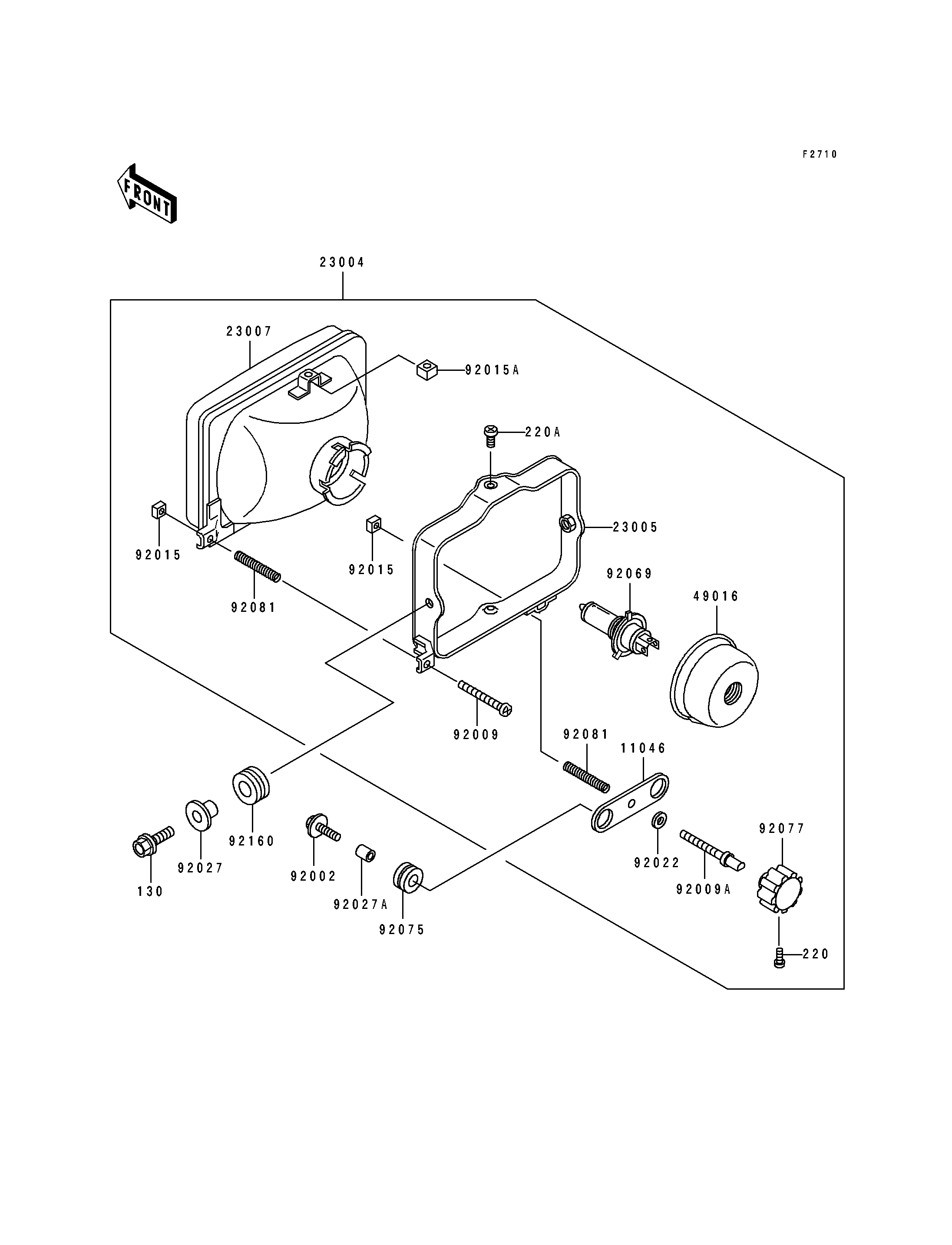 F2710

FRONT

23004

23007

92015A

220A

23005

92015

92015

92081

92069

49016

92009

92081

11046

92160

92027

130

92002

92027A

92075

92022

92009A

92077

220