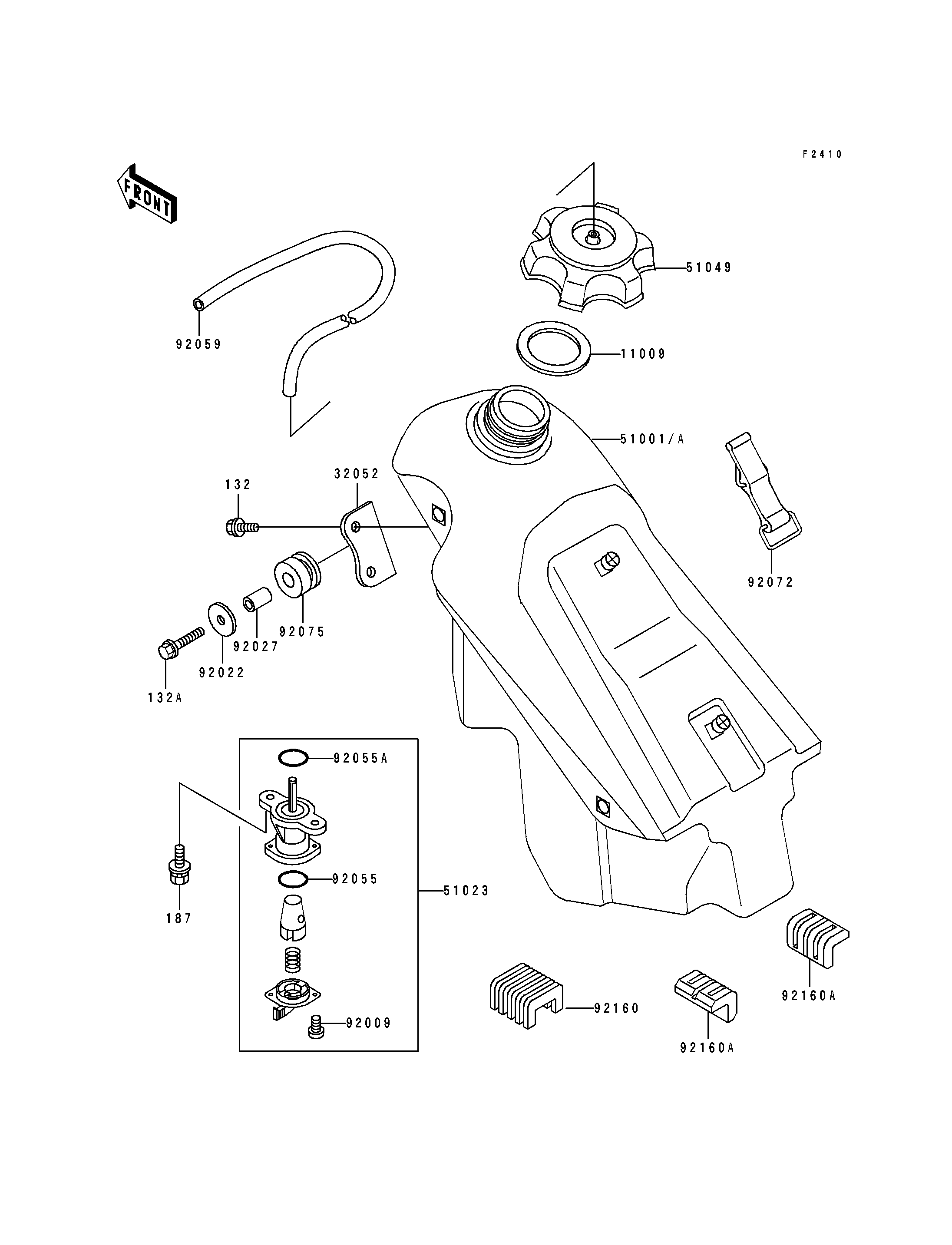 F2410

FRONT

51049

92059

11009

51001/A

132

32052

92072

92075

92027

92022

132A

92055A

92055

51023

187

92009

92160

92160A

92160A