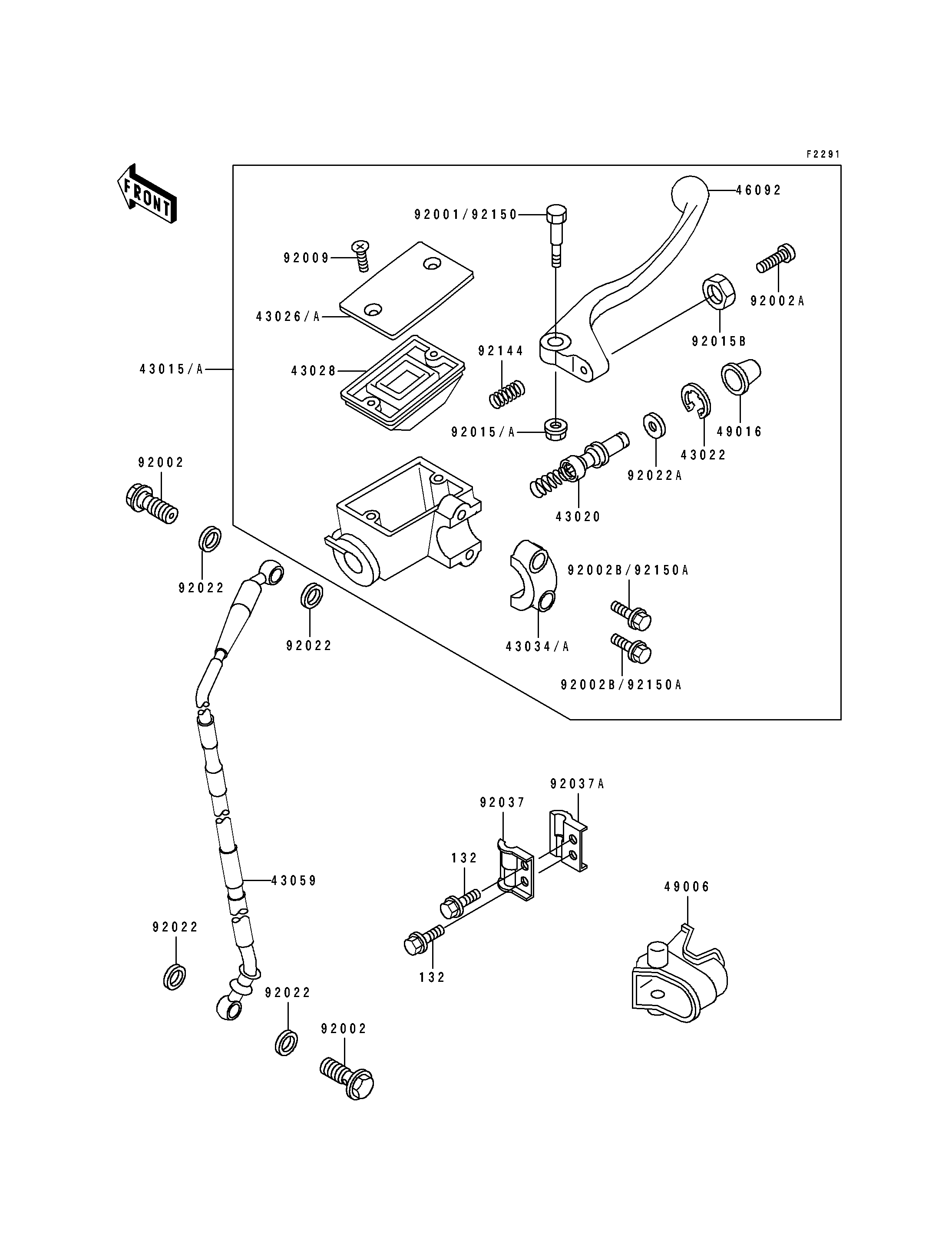 F2291

FRONT

46092

92001/92150

92009

92002A

43026/A

92015B

92144

43015/A

43028

49016

92015/A

43022

92022A

92002

43020

92022

92002B/92150A

92022

43034/A

92002B/92150A

92037A

92037

132

43059

49006

92022

132

92022

92002