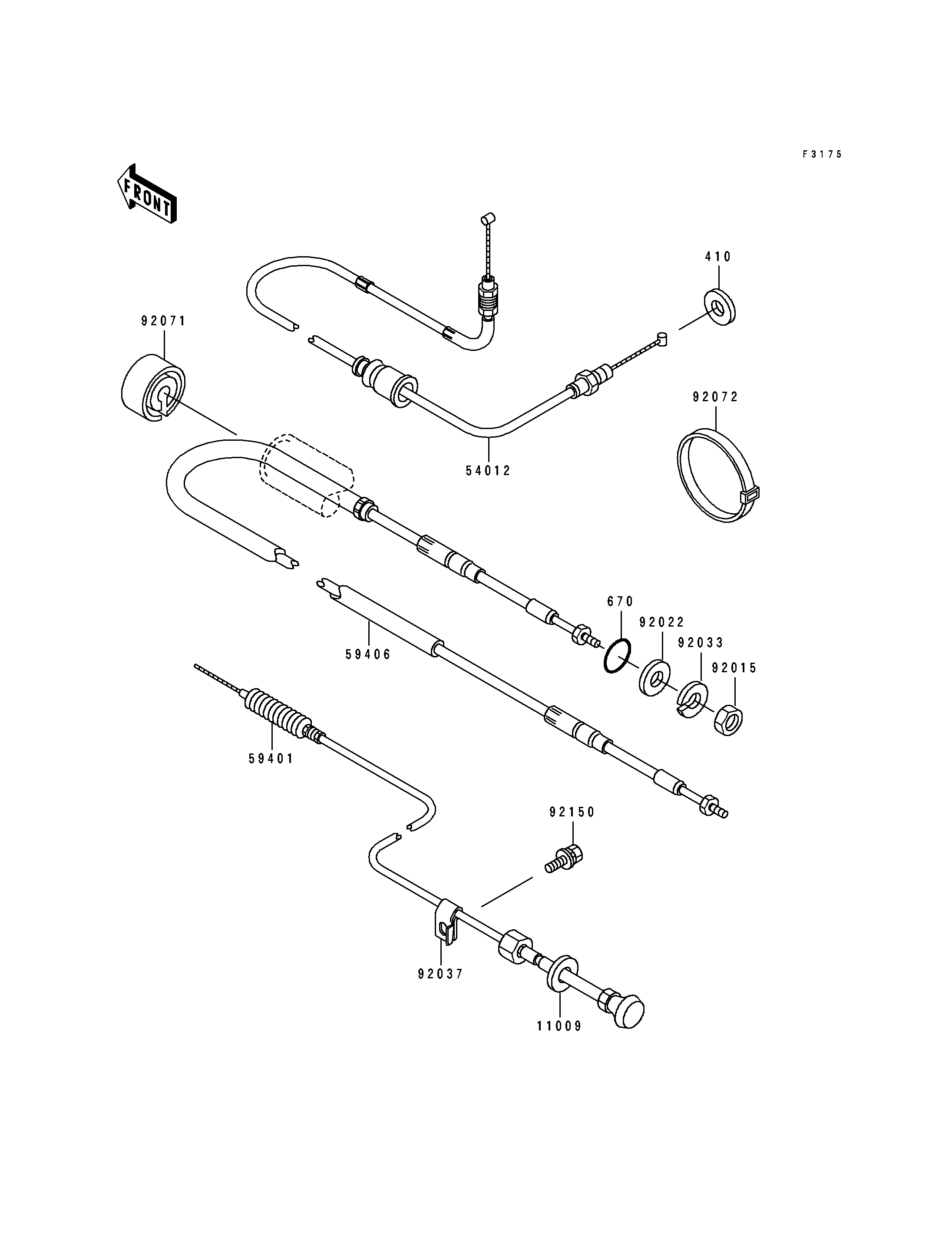 F3175

FRONT

410

92071

92072

54012

670

92022

92033

92015

59406

59401

92150

92037

11009