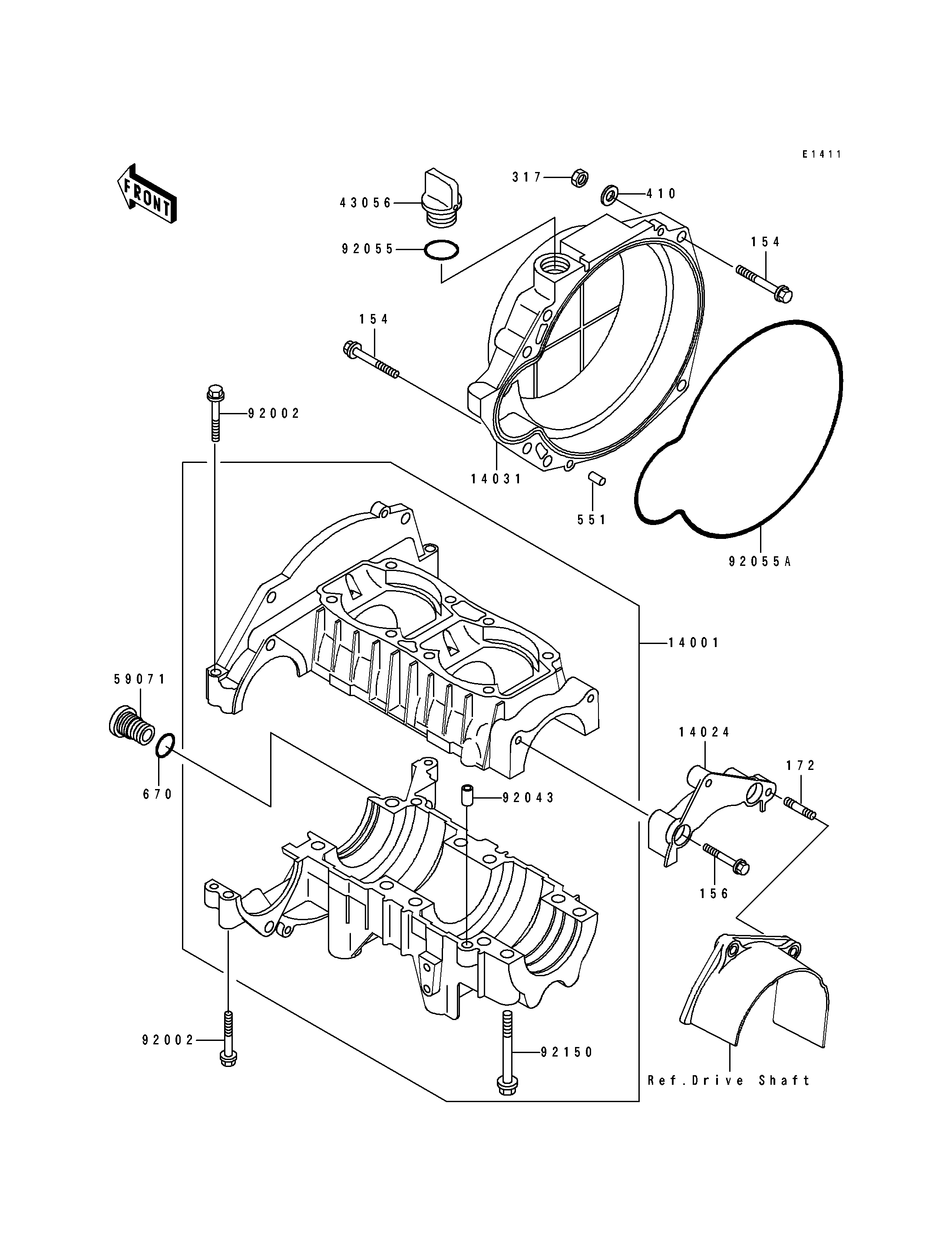 E1411

FRONT

317
410
43056
92055
154
154
92002
14031
551
92055A
14001
59071
670
14024
172
92043
156
92002
92150
Ref.Drive Shaft