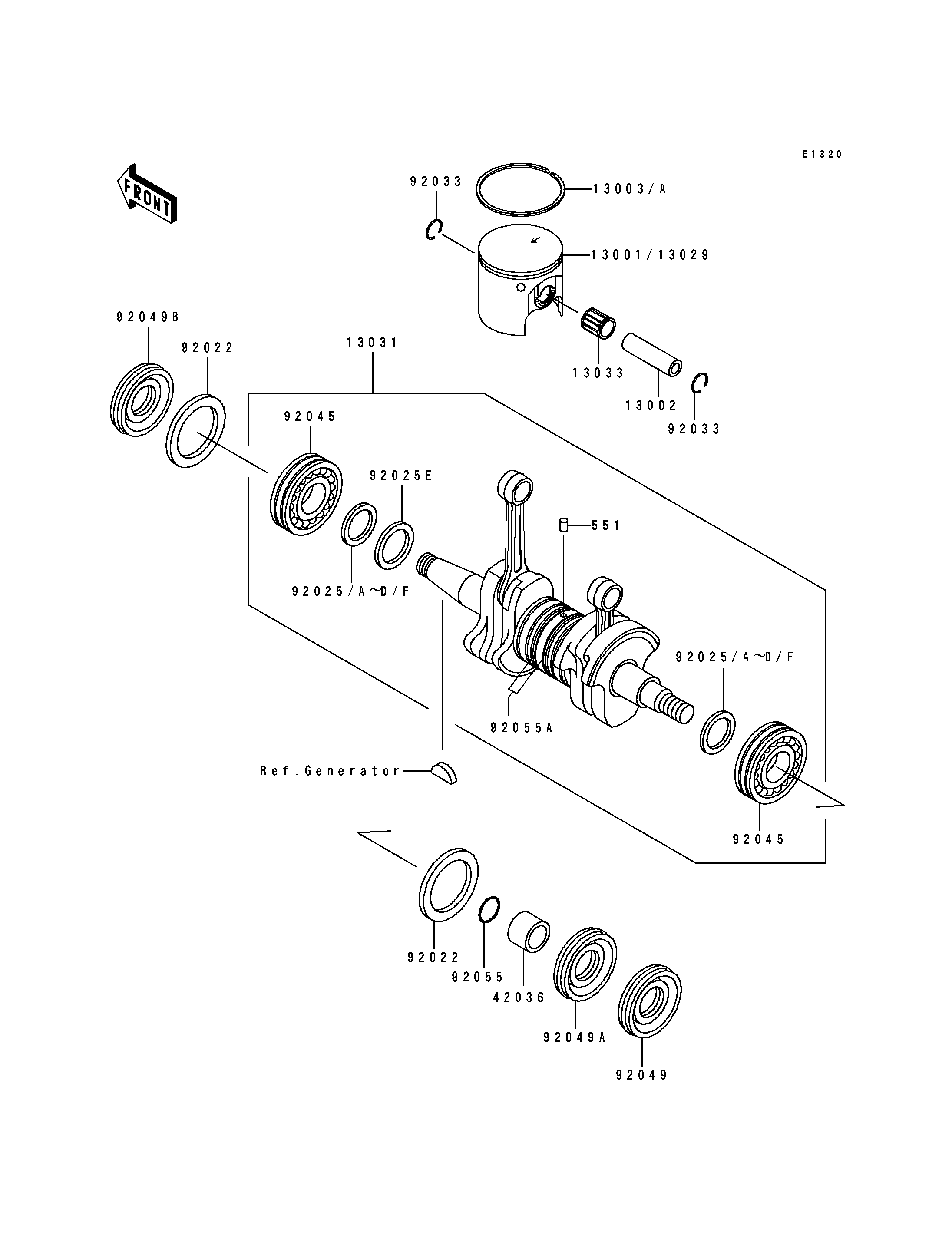 E1320

FRONT

92033

13003/A

13001/13029

92049B

92022

13031

13033

13002

92033

92045

92025E

551

92025/A~D/F

92025/A~D/F

92055A

Ref.Generator

92045

92022

92055

42036

92049A

92049