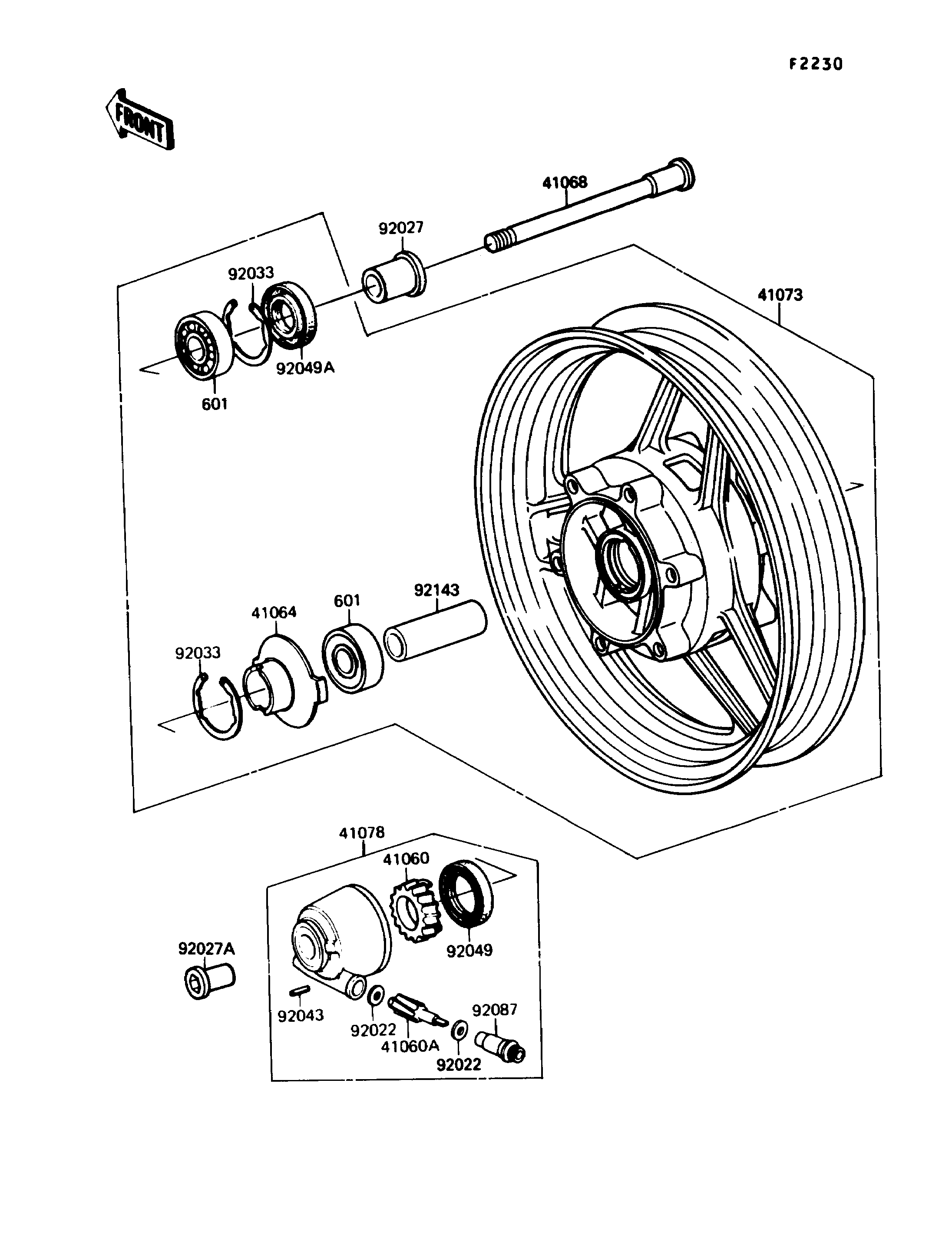 F2230

FRONT

41068

92027

92033

41073

92049A

601

92143

601

41064

92033

41078

41060

92049

92027A

92043

92022

41060A

92087

92022