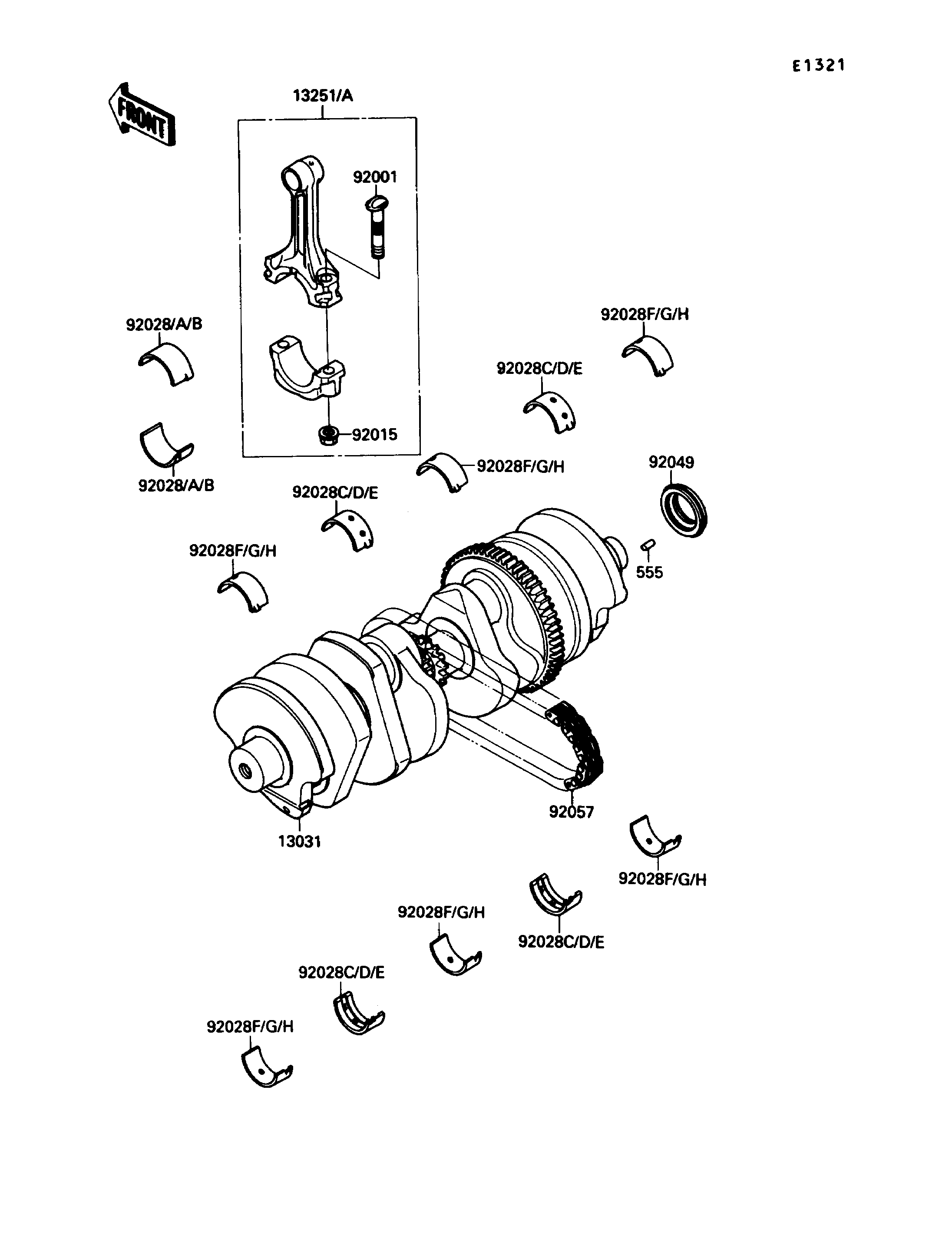 E1321

FRONT

13251/A

92001

92028/A/B

92028F/G/H

92028C/D/E

92015

92028/A/B

92028F/G/H

92049

92028C/D/E

92028F/G/H

555

92057

13031

92028F/G/H

92028F/G/H

92028C/D/E

92028C/D/E

92028F/G/H