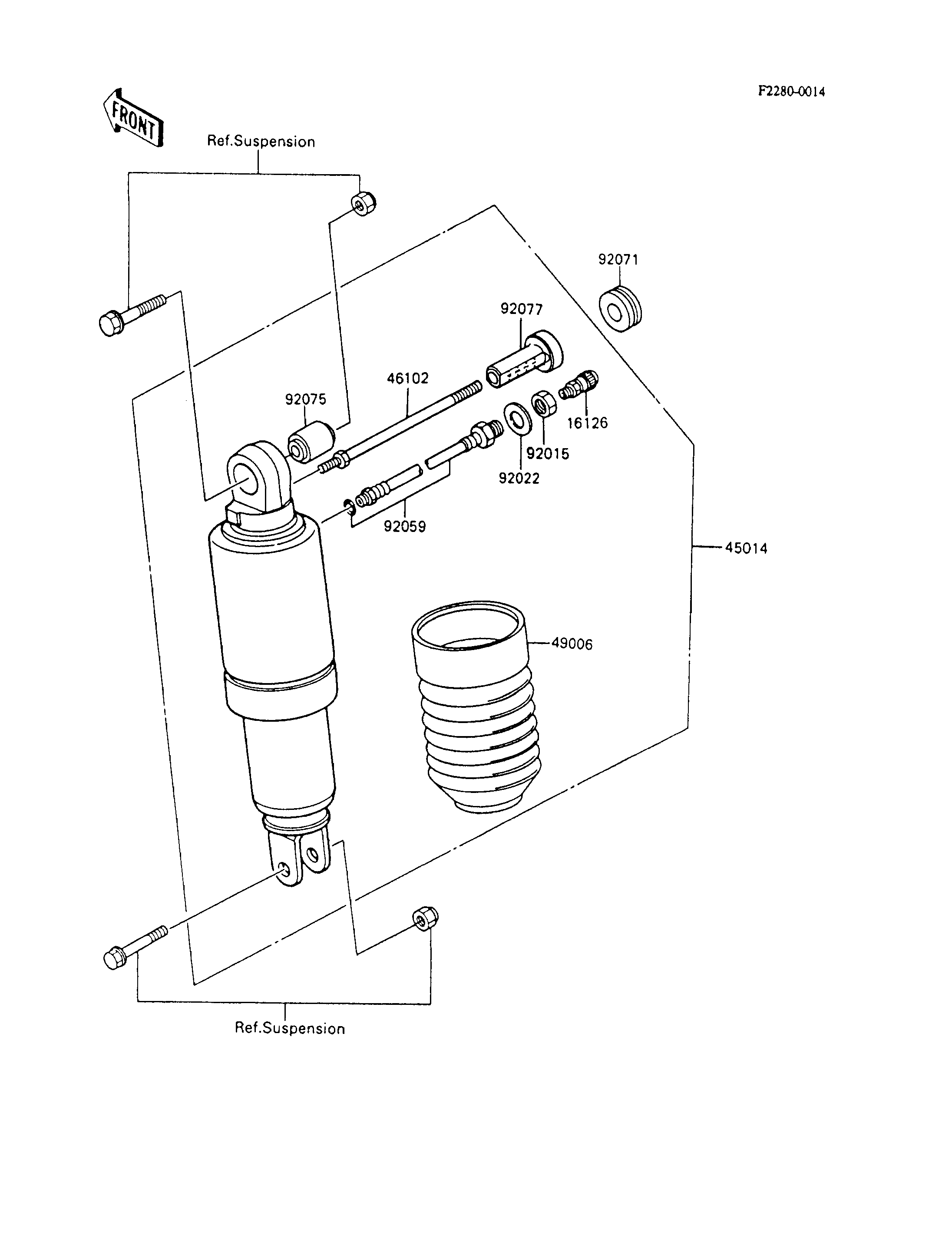 F2280-0014

FRONT

Ref.Suspension

92071

92077

46102

92075

16126

92015

92022

92059

45014

49006

Ref.Suspension