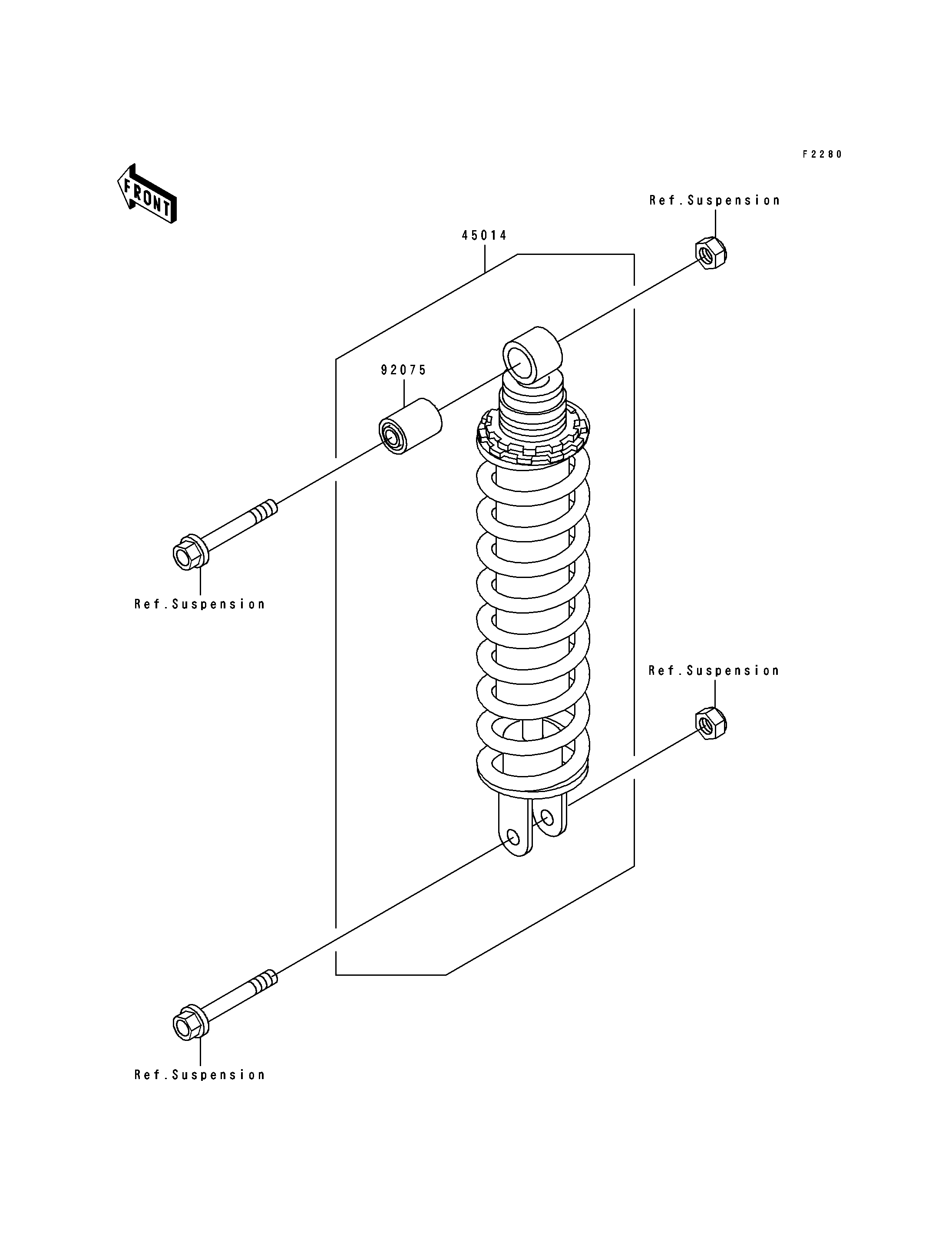 F2280

FRONT

Ref.Suspension

45014

92075

Ref.Suspension

Ref.Suspension

Ref.Suspension