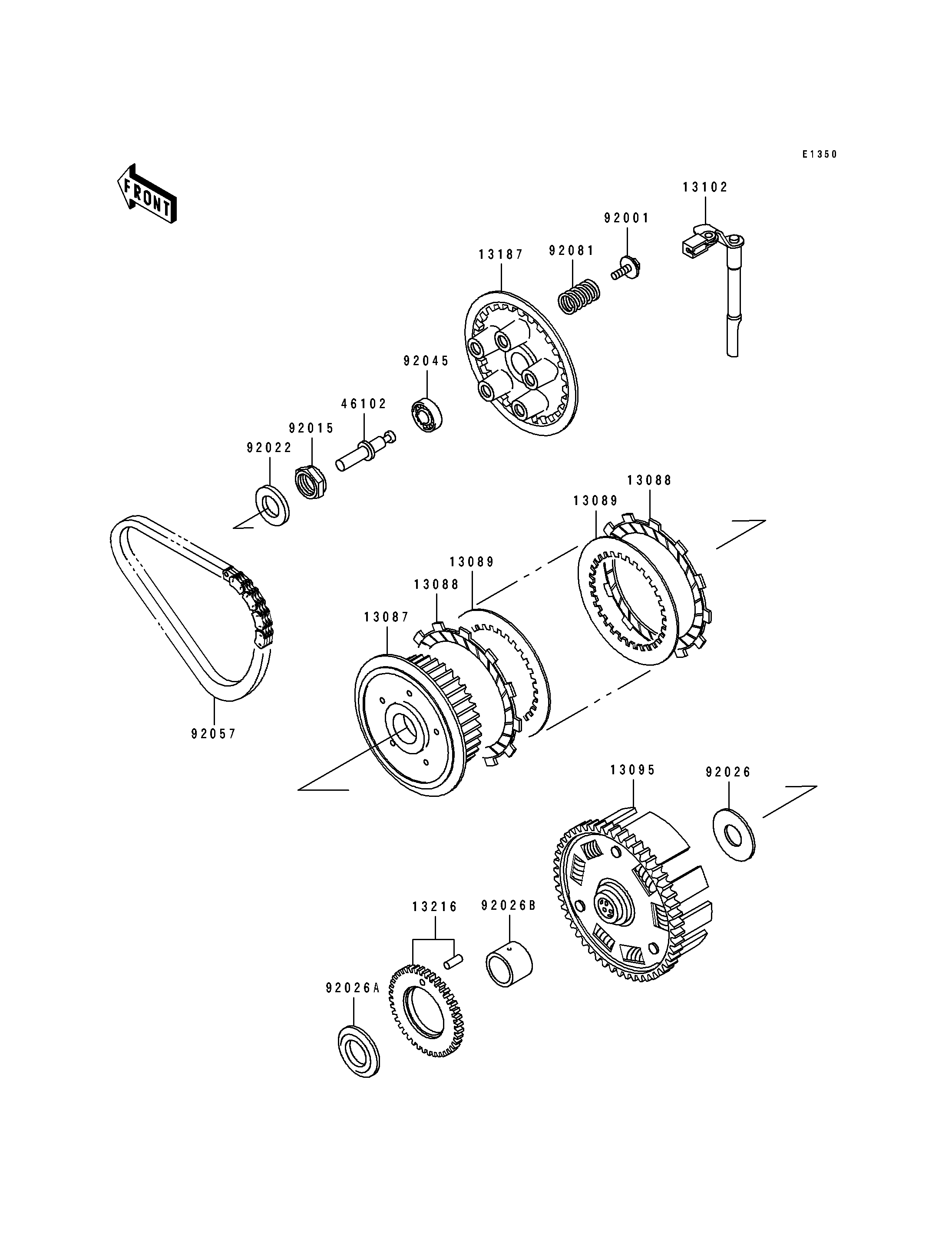 E1350

FRONT

13102

92001

92081

13187

92045

46102

92015

92022

13088

13089

13089

13088

13087

92057

13095

92026

13216

92026B

92026A