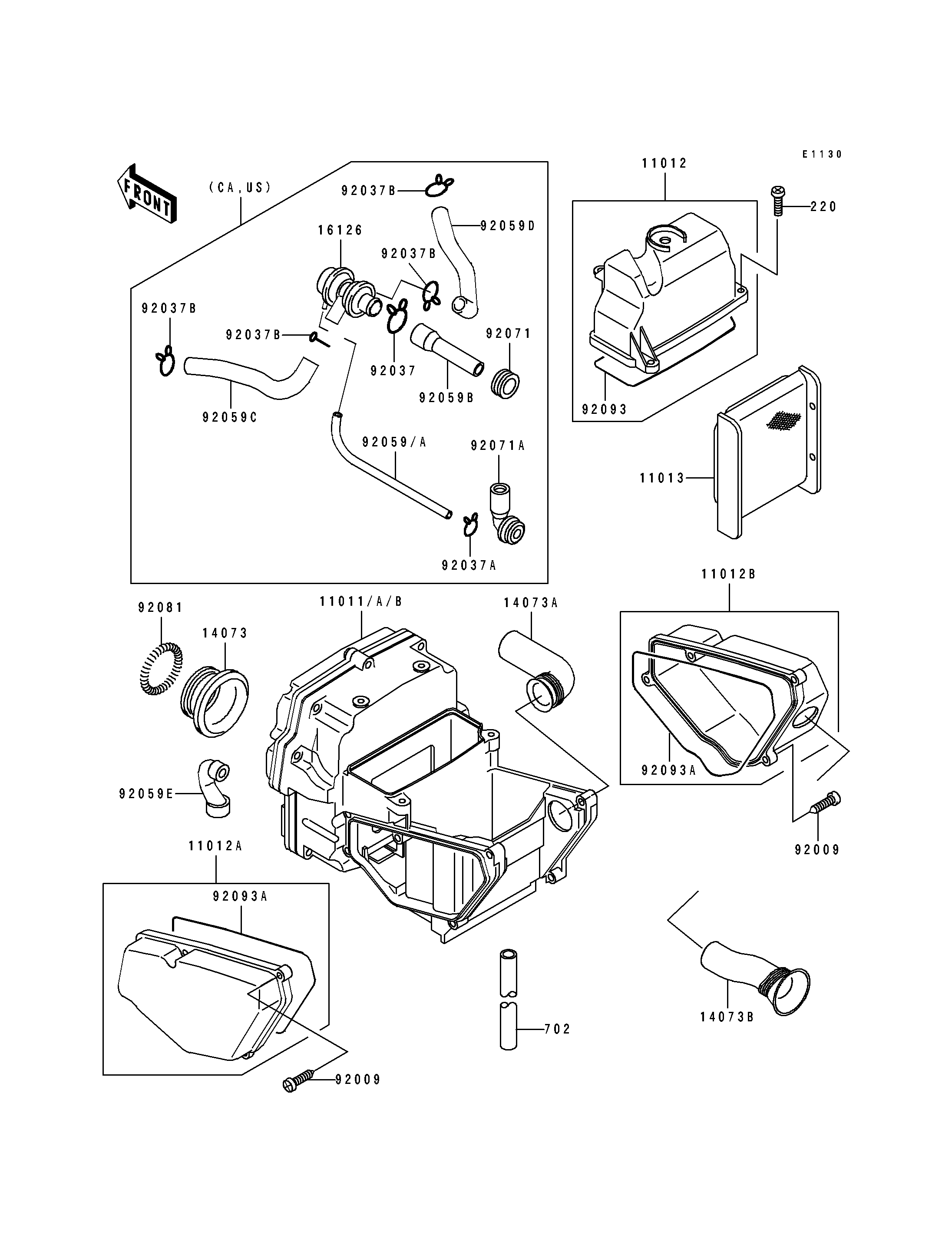 E1130

FRONT

(CA,US)

92037B

92059D

16126

92037B

92037B

92037B

92037

92071

92059B

92059C

92059/A

92071A

92037A

11012

220

92093

11013

11012B

92093A

92009

92081

14073

11011/A/B

14073A

92059E

11012A

92093A

92009

702

14073B