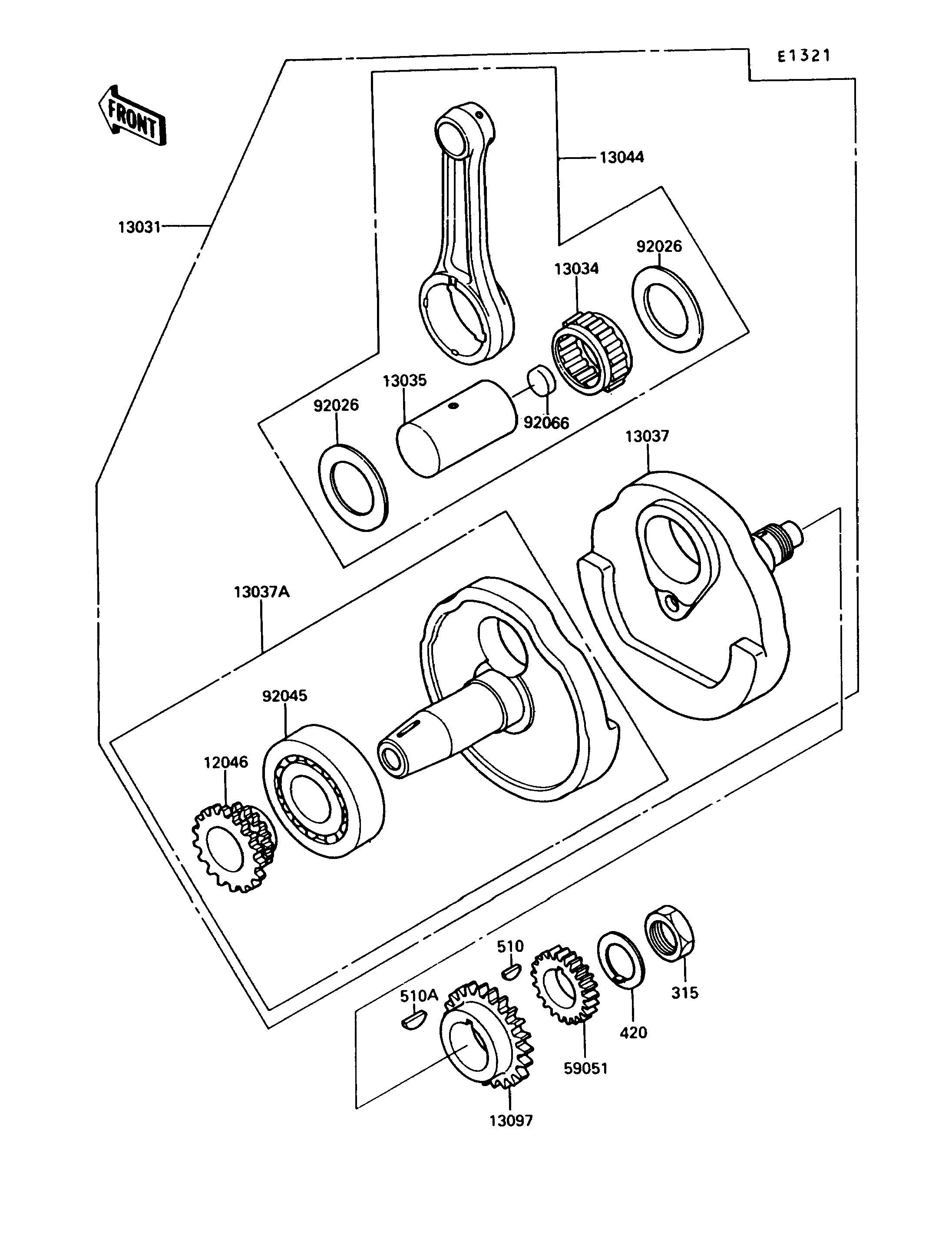 E1321

FRONT

13044

13031

92026

13034

13035

92026

92066

13037

13037A

92045

12046

510

510A

315

420

59051

13097