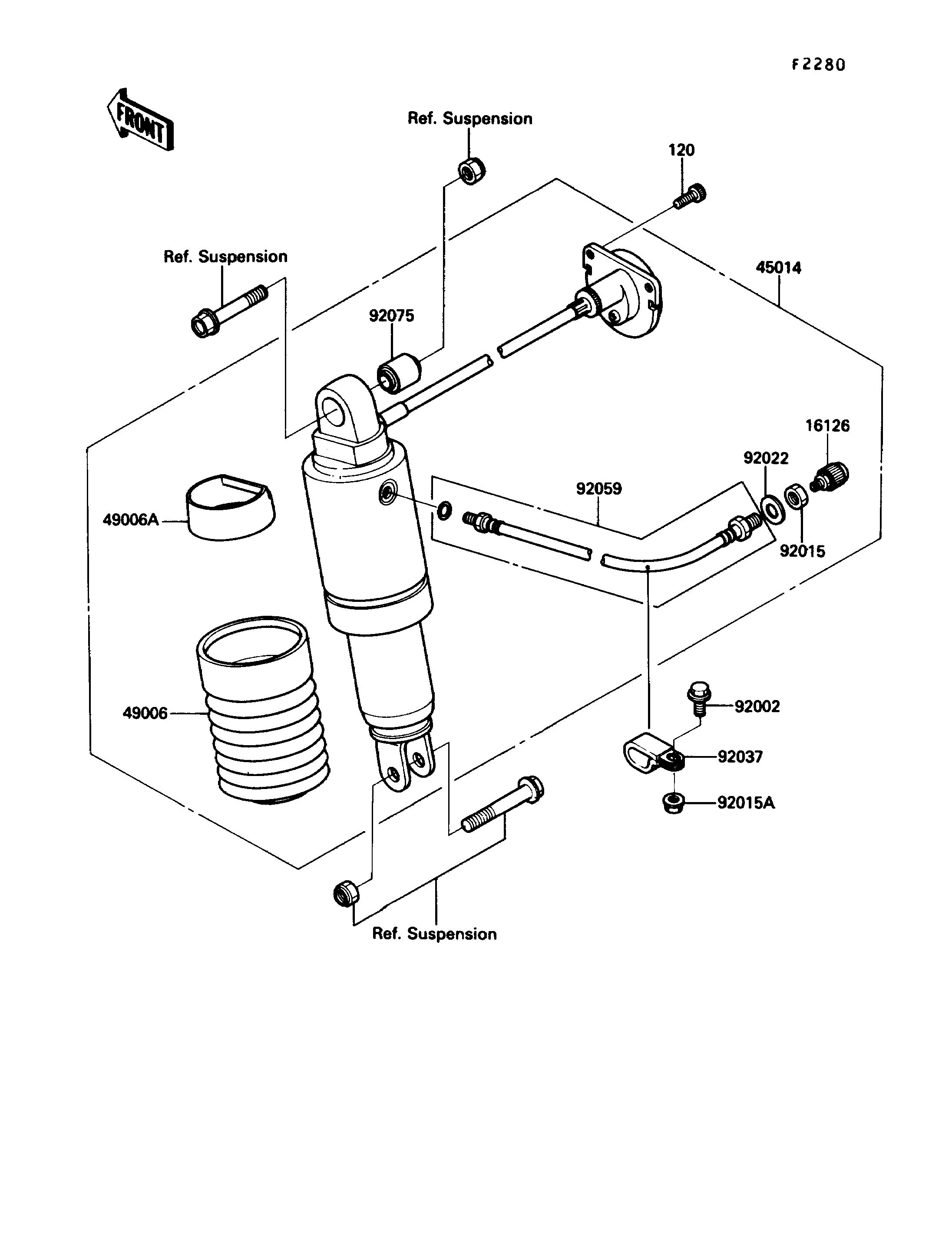 F2280

FRONT

Ref. Suspension

120

Ref. Suspension

45014

92075

16126

92022

92059

49006A

92015

49006

92002

92037

92015A

Ref. Suspension