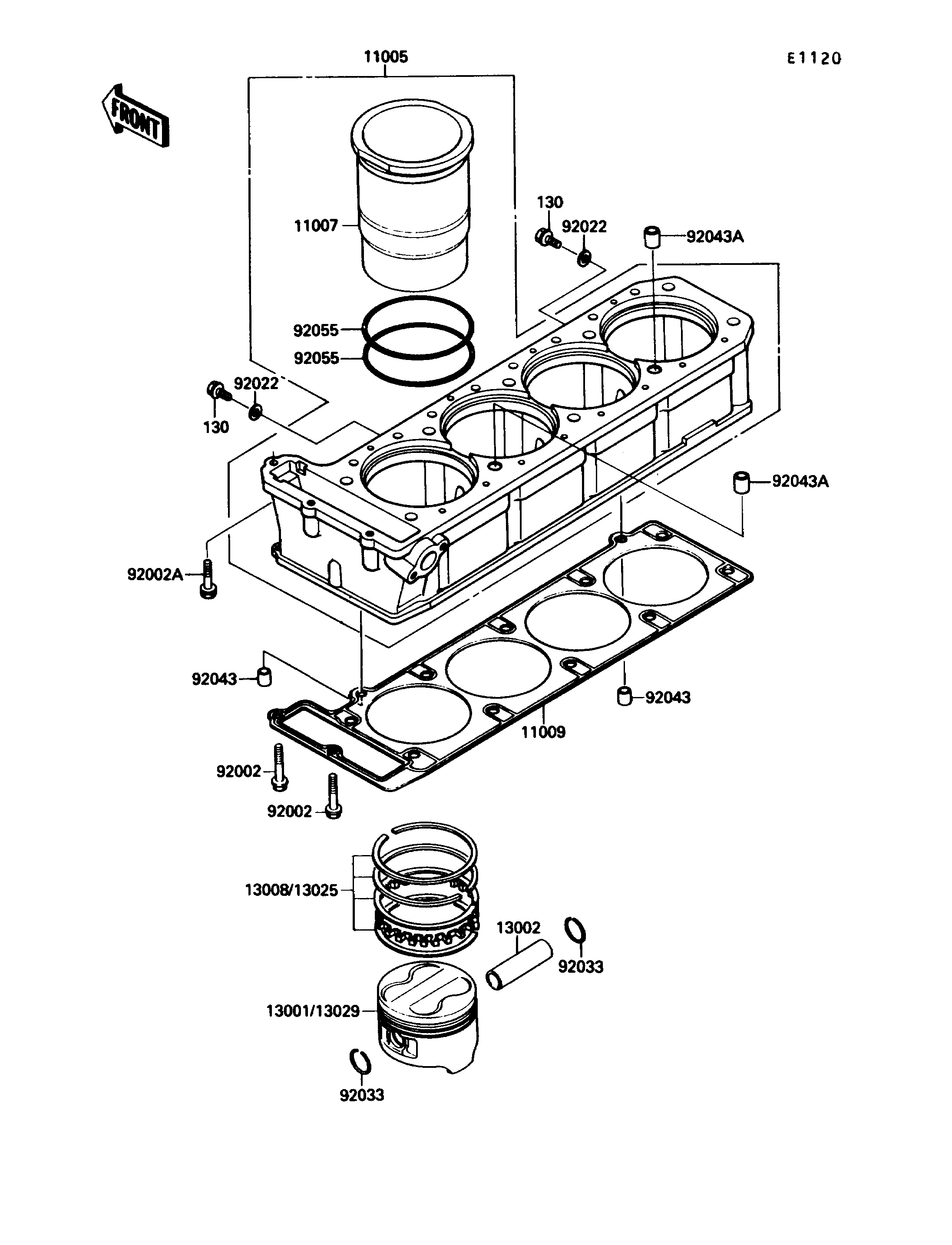 11005

E1120

FRONT

11007

130

92022

92043A

92055

92055

92022

130

92043A

92002A

92043

92043

11009

92002

92002

13008/13025

13002

92033

13001/13029

92033