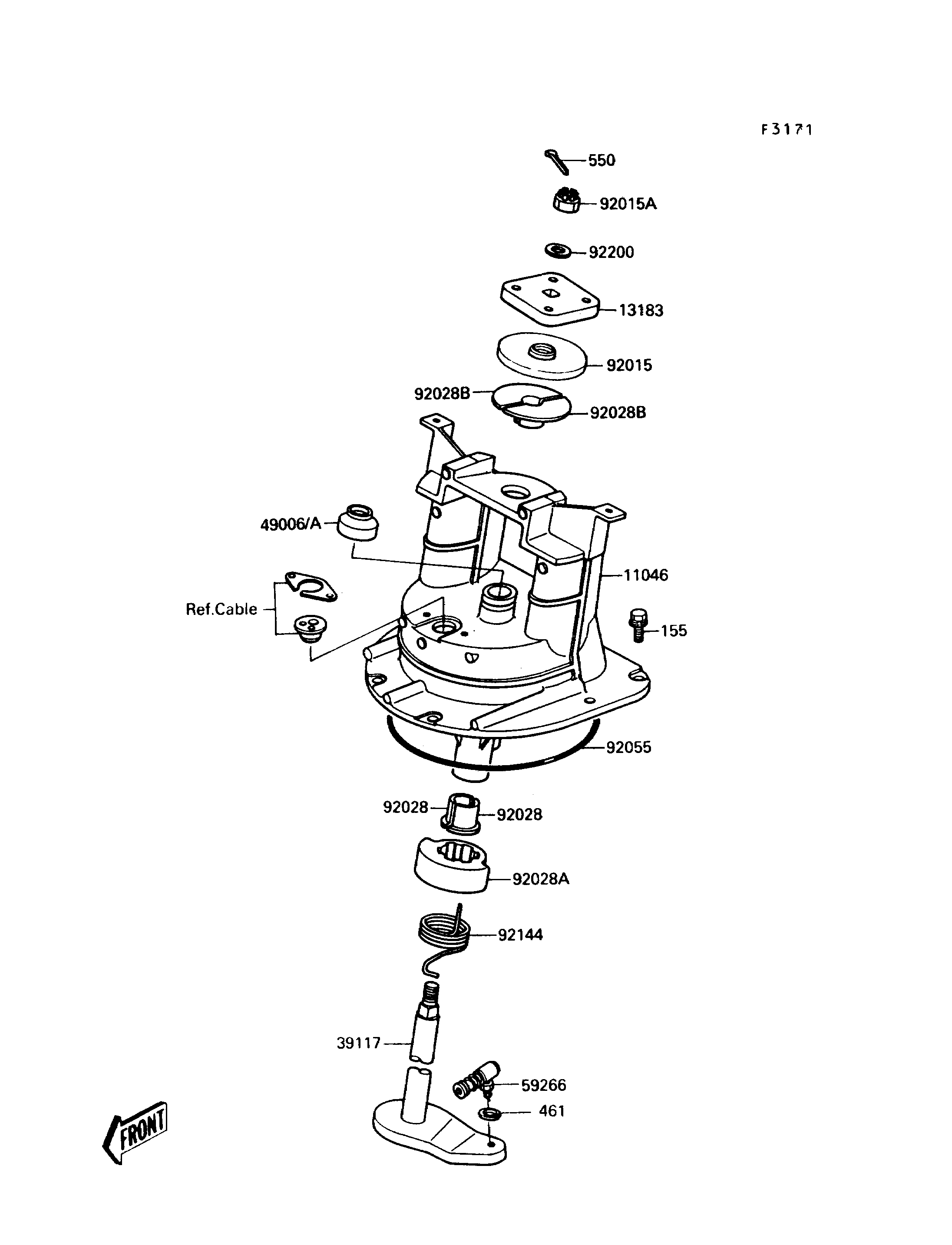 F3171

550

92015A

92200

13183

92015

92028B

92028B

49006/A

11046

Ref.Cable

155

92055

92028

92028

92028A

92144

39117

59266

461

FRONT