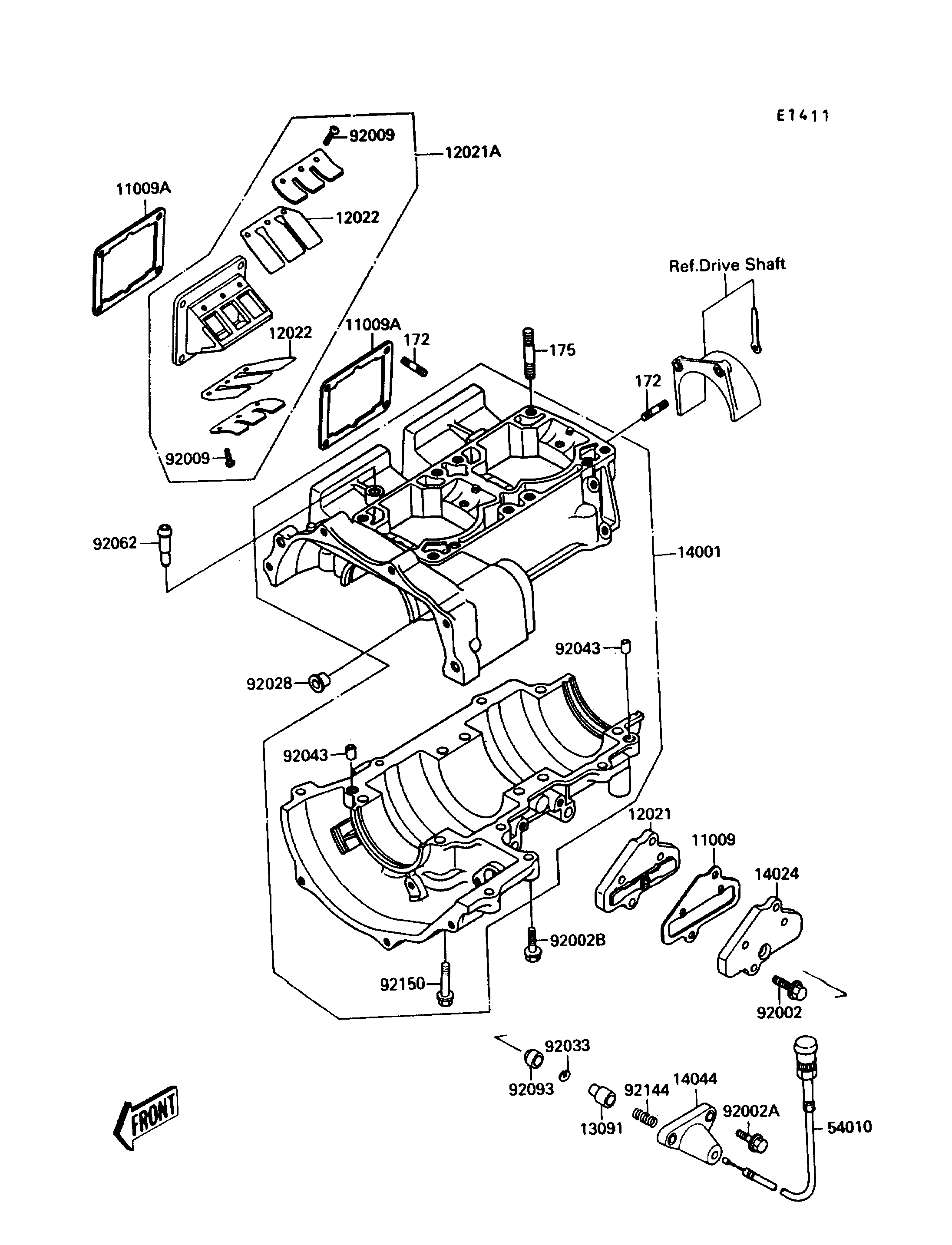 E1411

92009
12021A
11009A
12022
Ref.Drive Shaft
12022
11009A
172
175
172
92009
92062
14001
92043
92028
92043
12021
11009
14024
92002B
92150
92002
92033
92093
92144
14044
92002A
13091
54010
FRONT