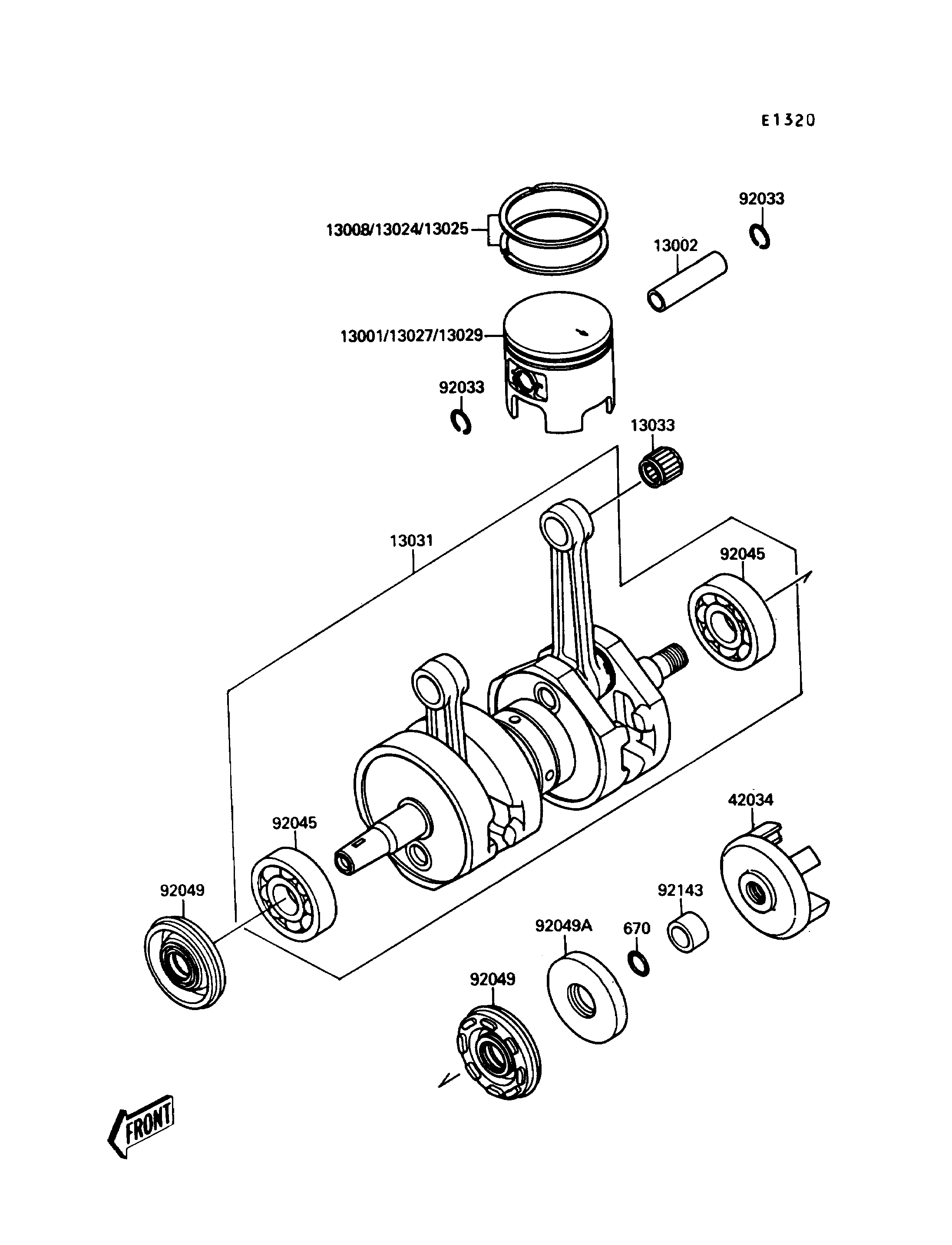 E1320

92033

13008/13024/13025

13002

13001/13027/13029

92033

13033

13031

92045

92045

42034

92049

92143

92049A

670

92049

FRONT