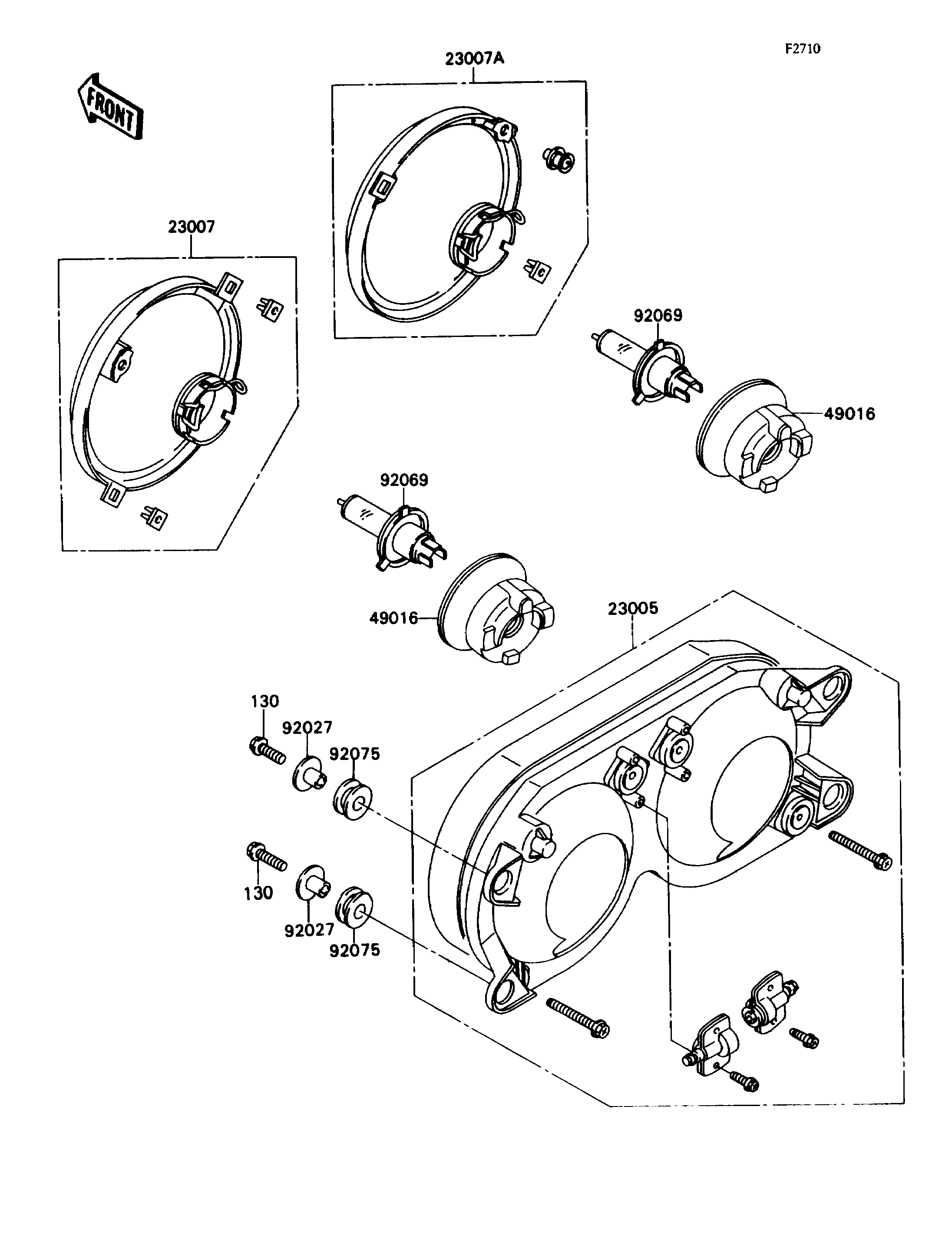 F2710

FRONT

23007A

23007

92069

49016

92069

49016

23005

130

92027

92075

130

92027

92075