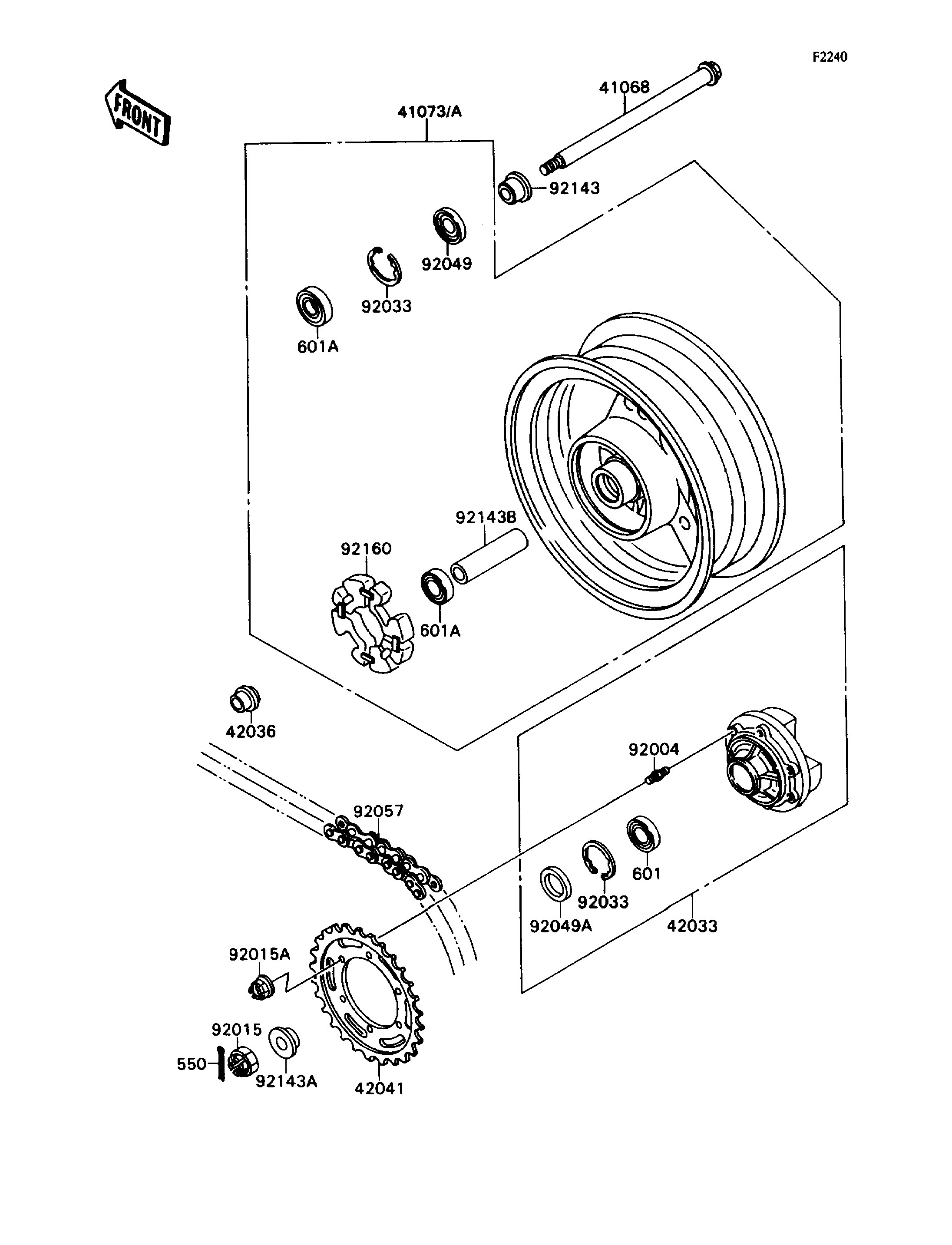 F2240

FRONT

41068

41073/A

92143

92049

92033

601A

92143B

92160

601A

42036

92004

92057

601

92033

92049A

42033

92015A

92015

550

92143A

42041