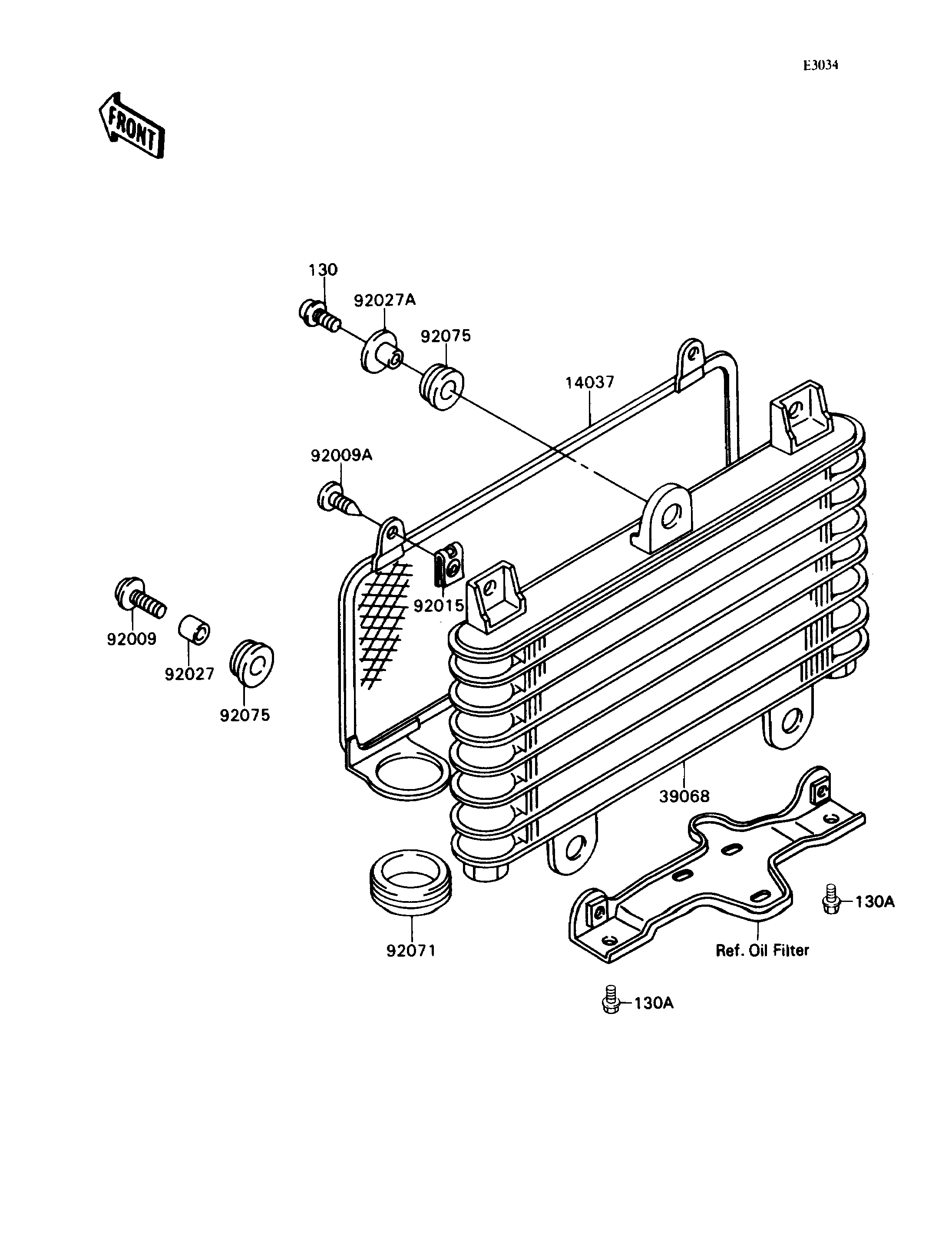 E3034

FRONT

130

92027A

92075

14037

92009A

92015

92009

92027

92075

39068

92071

130A

Ref. Oil Filter

130A