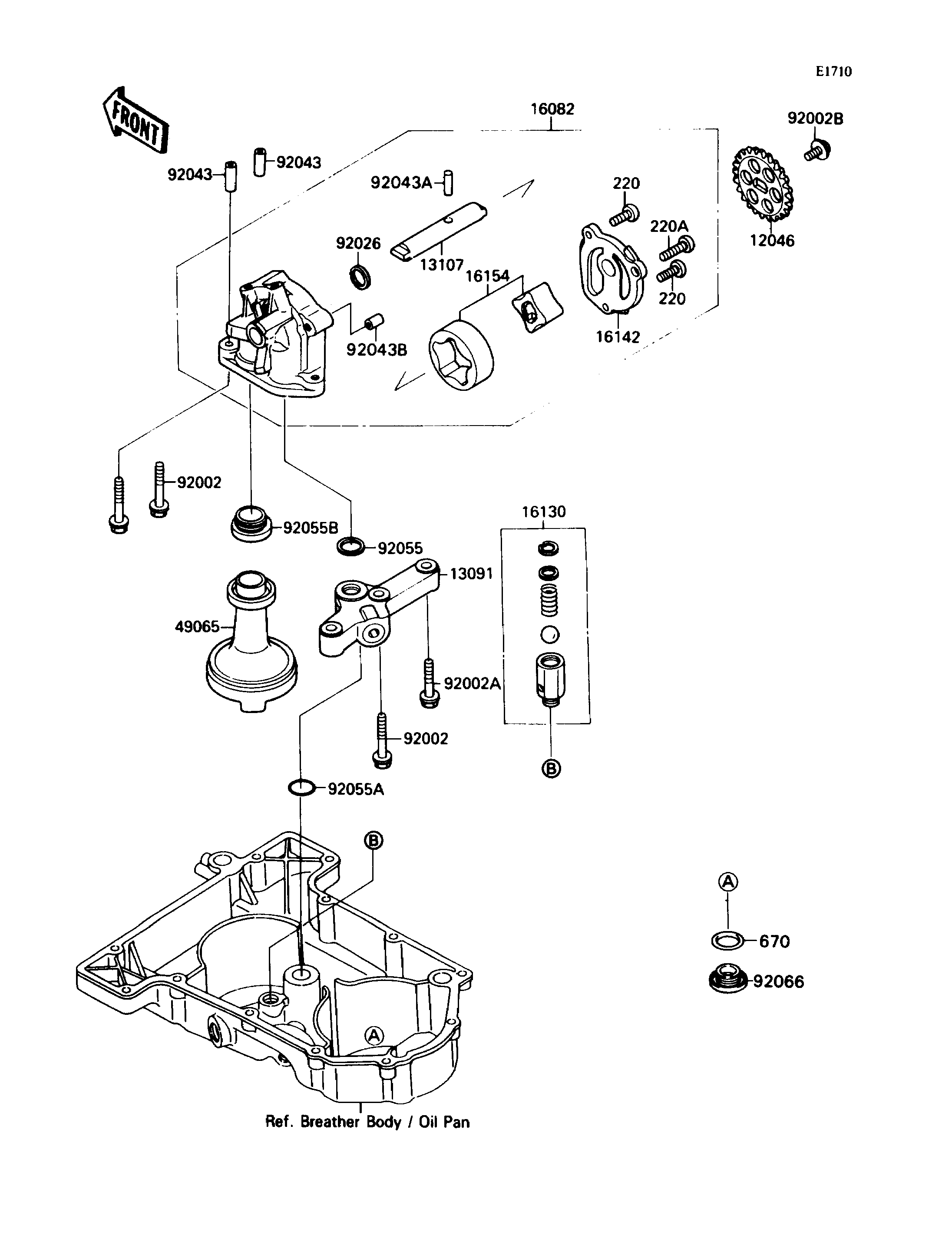 E1710

FRONT

16082

92002B

92043

92043

92043A

220

220A

12046

92026

13107

16154

220

16142

92043B

92002

92055B

92055

16130

13091

49065

92002A

92002

B

92055A

B

A

670

92066

A

Ref. Breather Body / Oil Pan