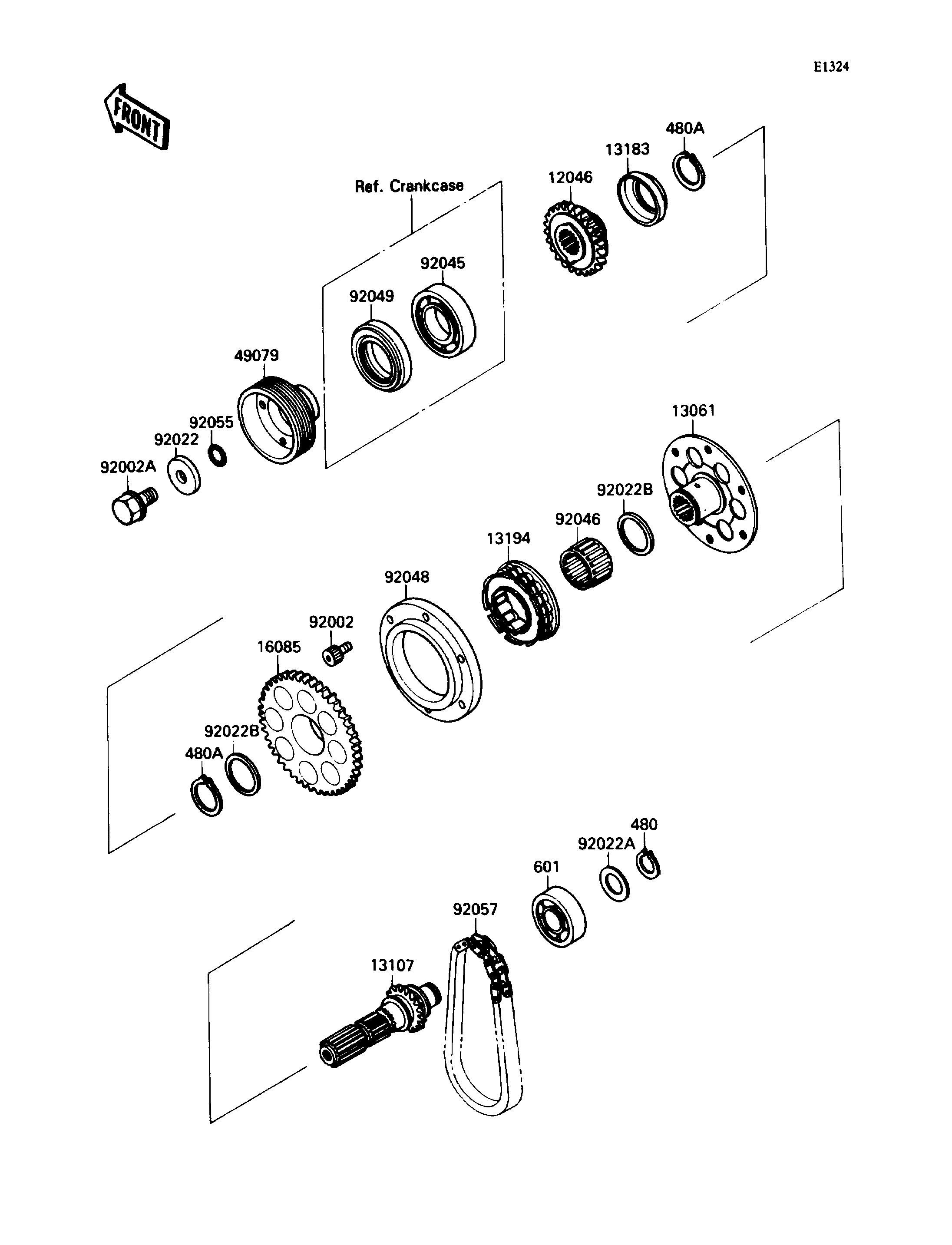 E1324

FRONT

480A
13183
12046
Ref. Crankcase
92045
92049
49079
92055
92022
92002A
13061
92022B
92046
13194
92048
92002
16085
92022B
480A
480
92022A
601
92057
13107