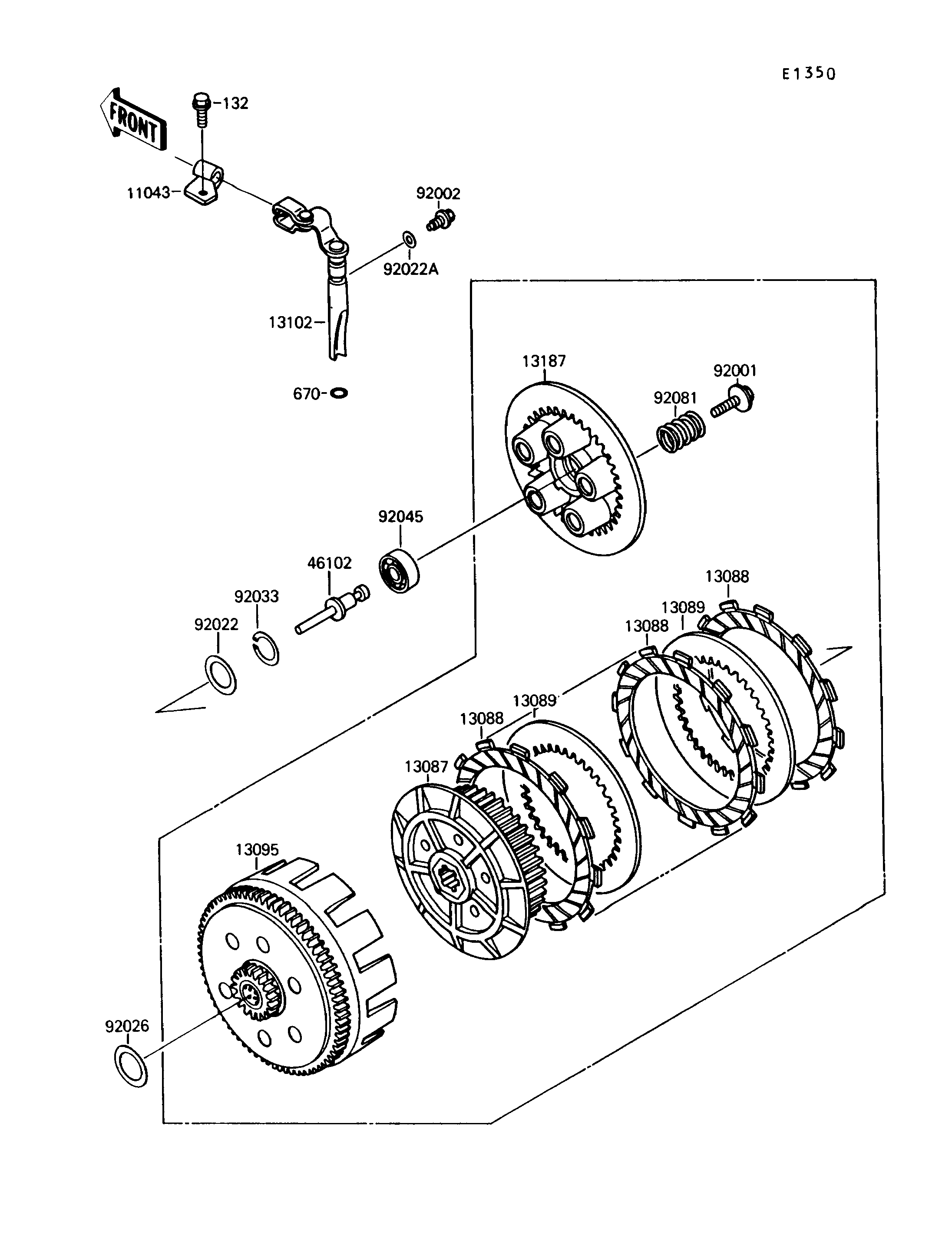 E1350

FRONT

132

11043

92002

92022A

13102

670

13187

92001

92081

92045

46102

92033

92022

13088

13089

13088

13089

13088

13087

13095

92026