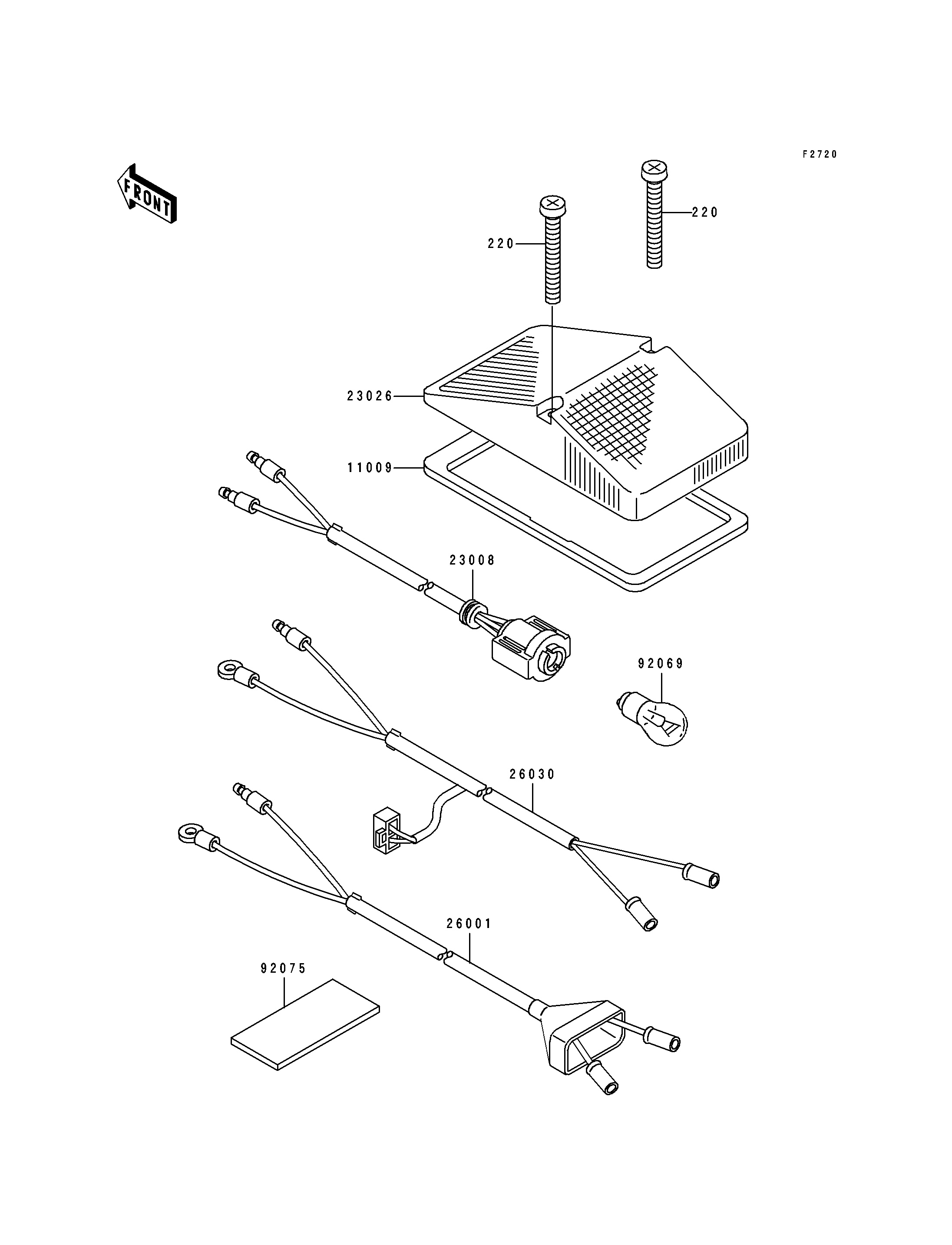 F2720

FRONT

220

220

23026

11009

23008

92069

26030

26001

92075