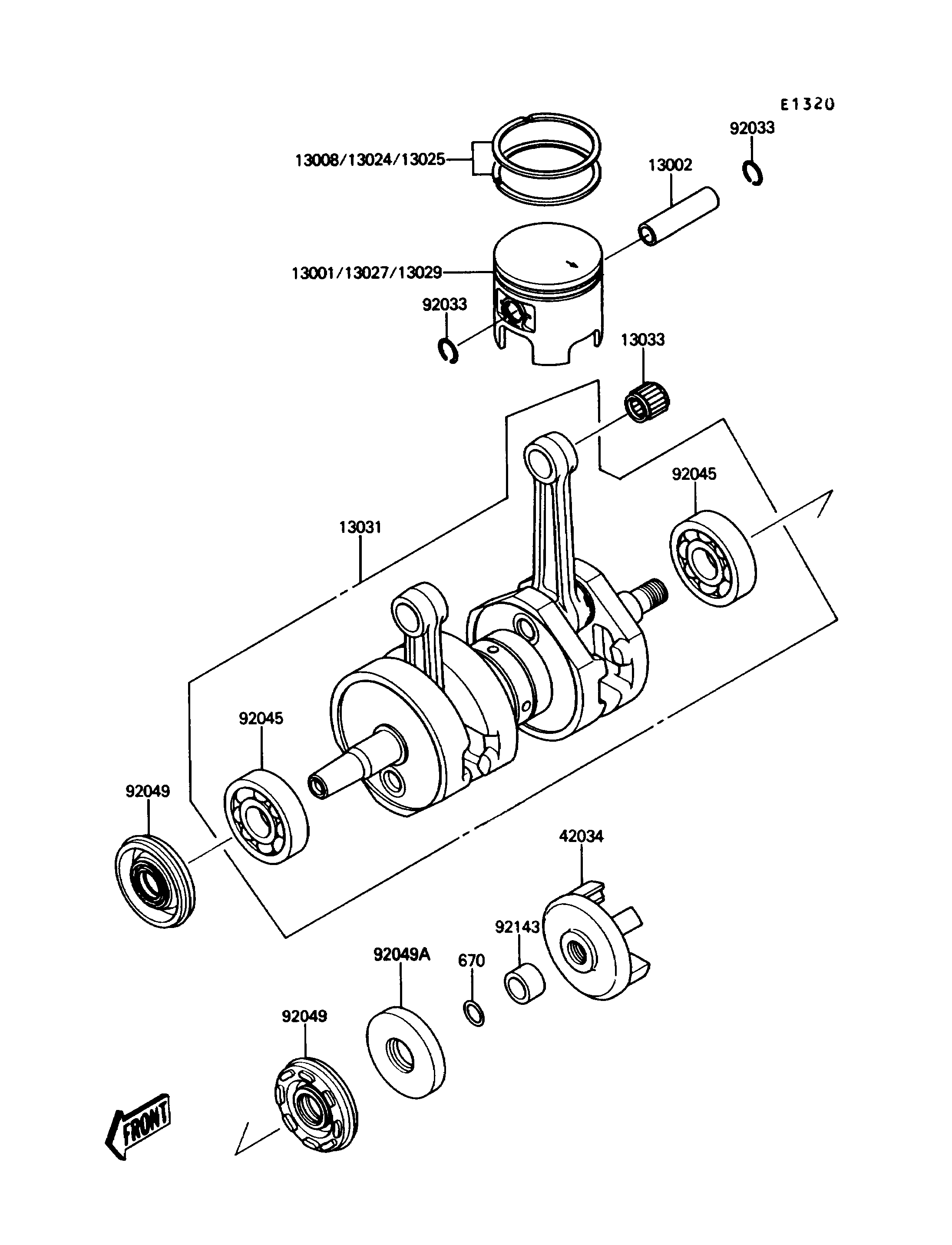 E1320

92033

13008/13024/13025

13002

13001/13027/13029

92033

13033

92045

13031

92045

92049

42034

92143

92049A

670

92049

FRONT