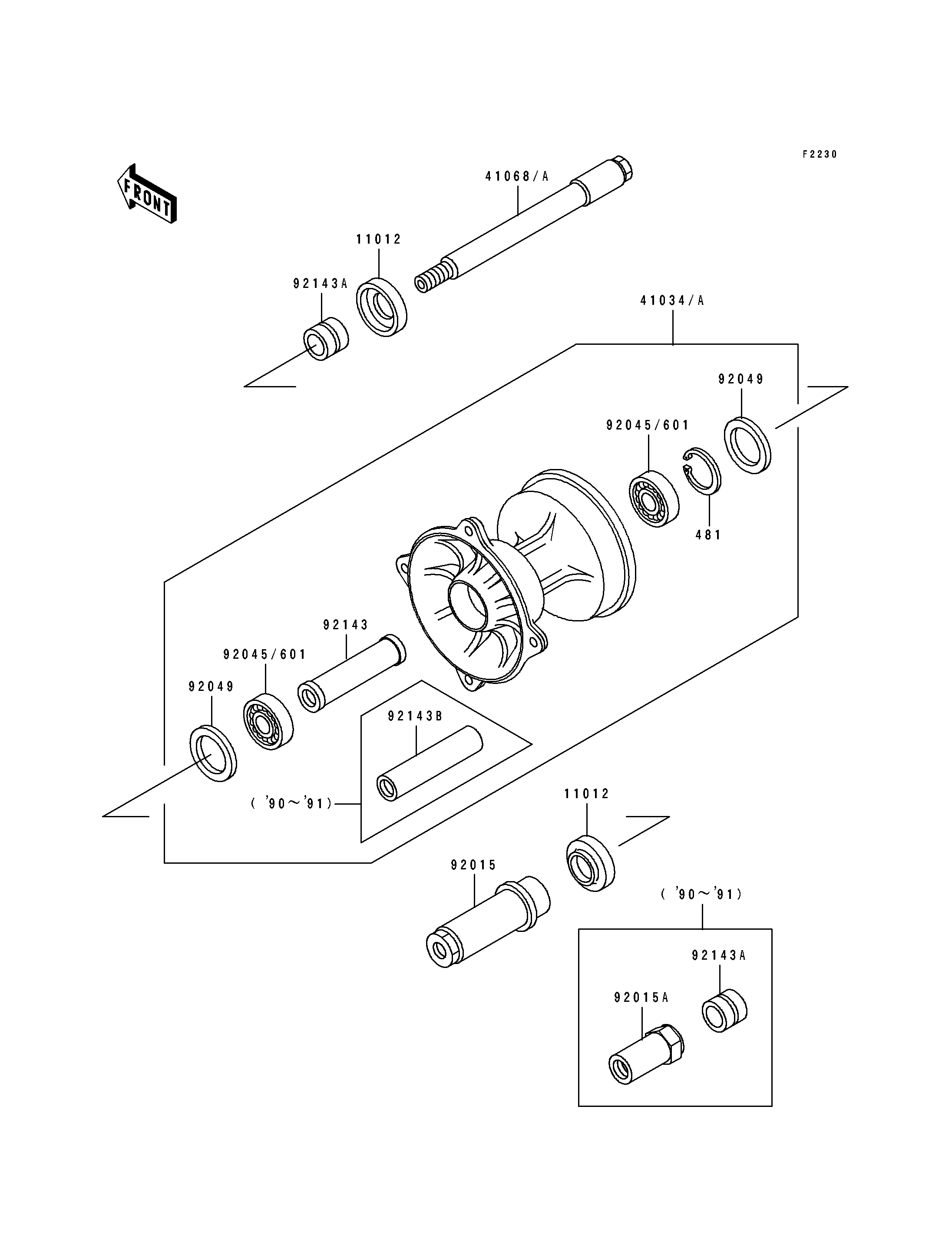 F2230

FRONT

41068/A

11012

92143A

41034/A

92049

92045/601

481

92143

92045/601

92049

92143B

( '90~'91)

11012

92015

( '90~'91)

92143A

92015A