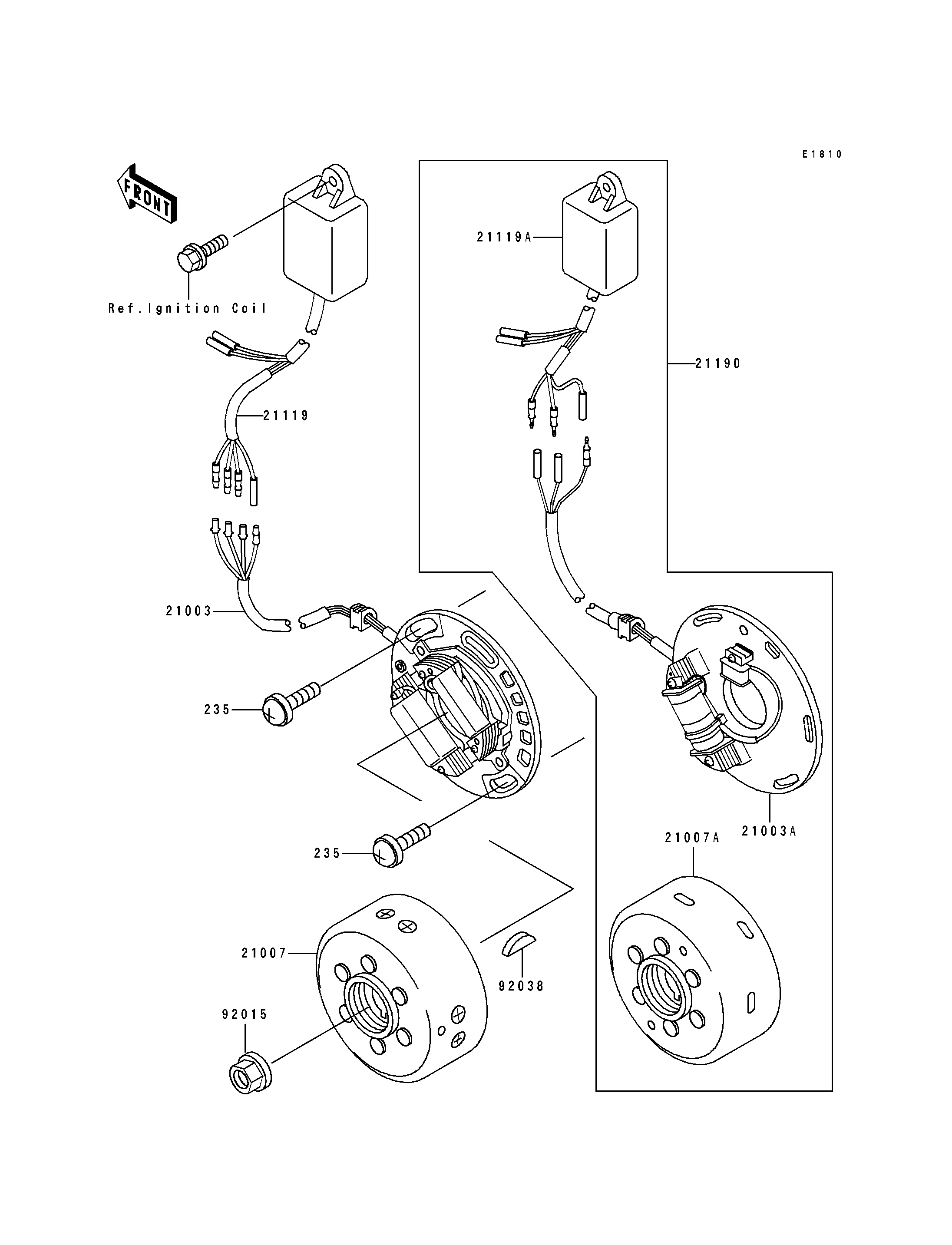 E1810

FRONT

Ref.Ignition Coil

21119A

21190

21119

21003

235

235

21003A

21007A

21007

92038

92015