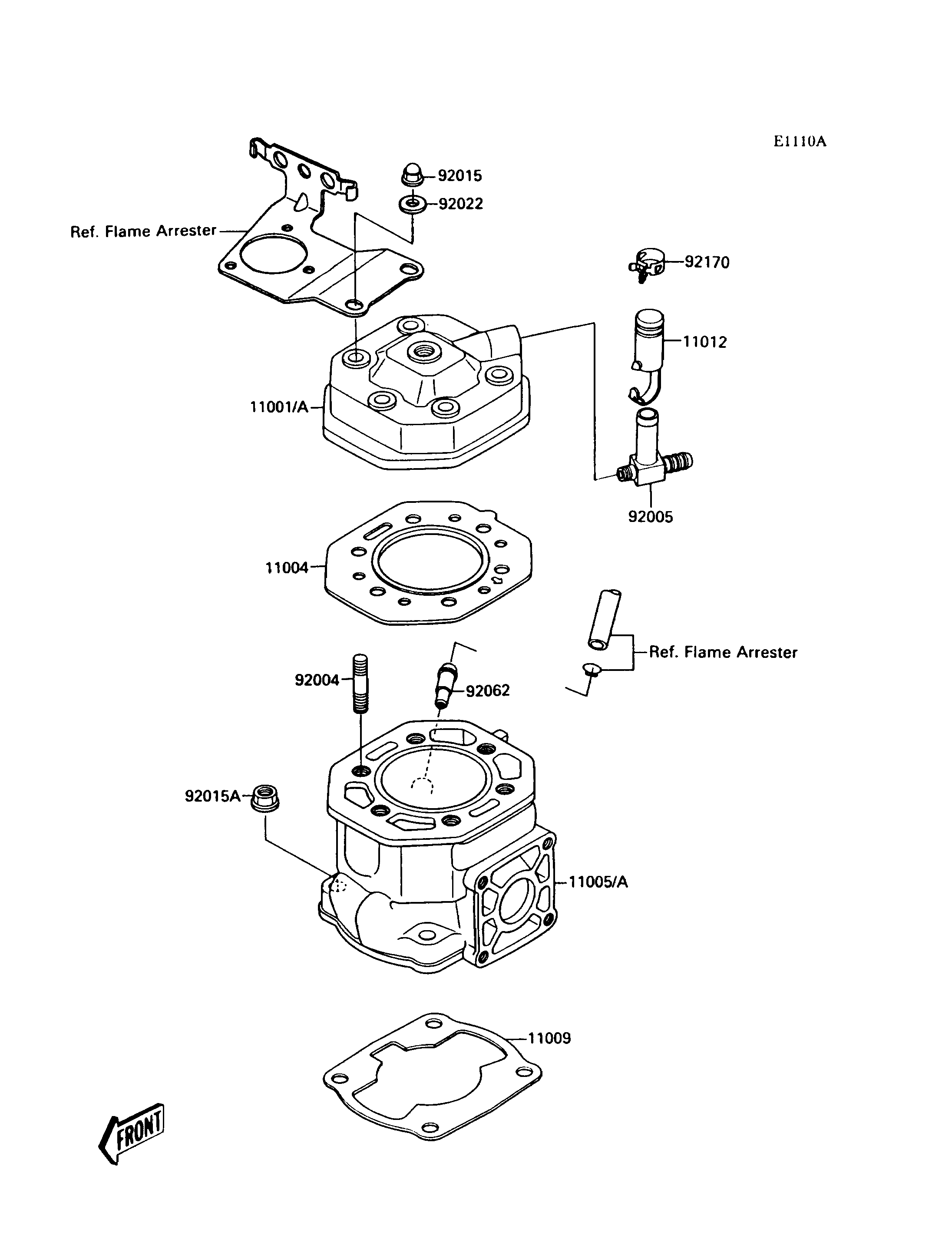 E1110A

92015

92022

Ref. Flame Arrester

92170

11012

11001/A

92005

11004

Ref. Flame Arrester

92004

92062

92015A

11005/A

11009

FRONT