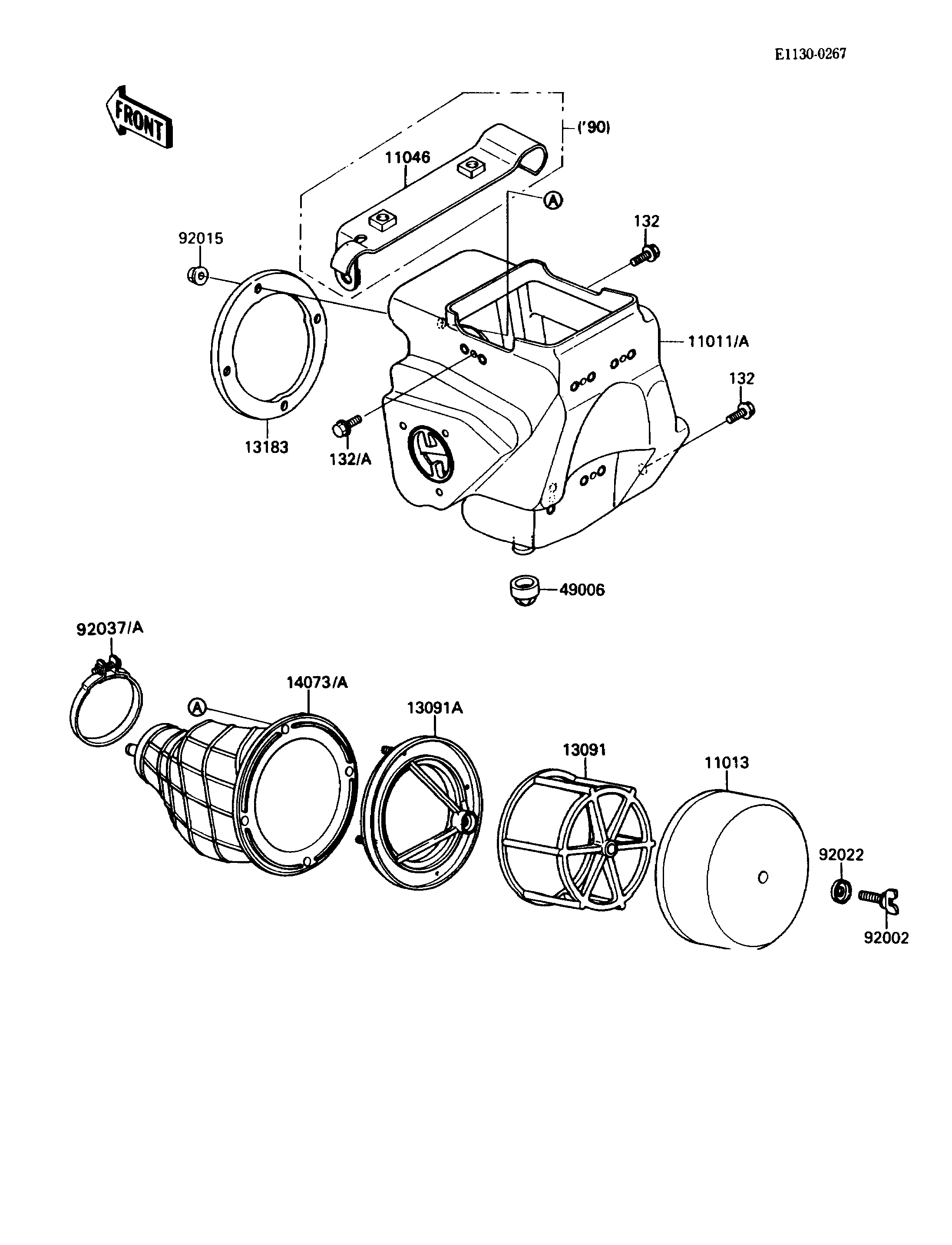 E1130-0267

FRONT

('90)

11046

A

132

92015

11011/A

132

13183

132/A

49006

92037/A

14073/A

A

13091A

13091

11013

92022

92002