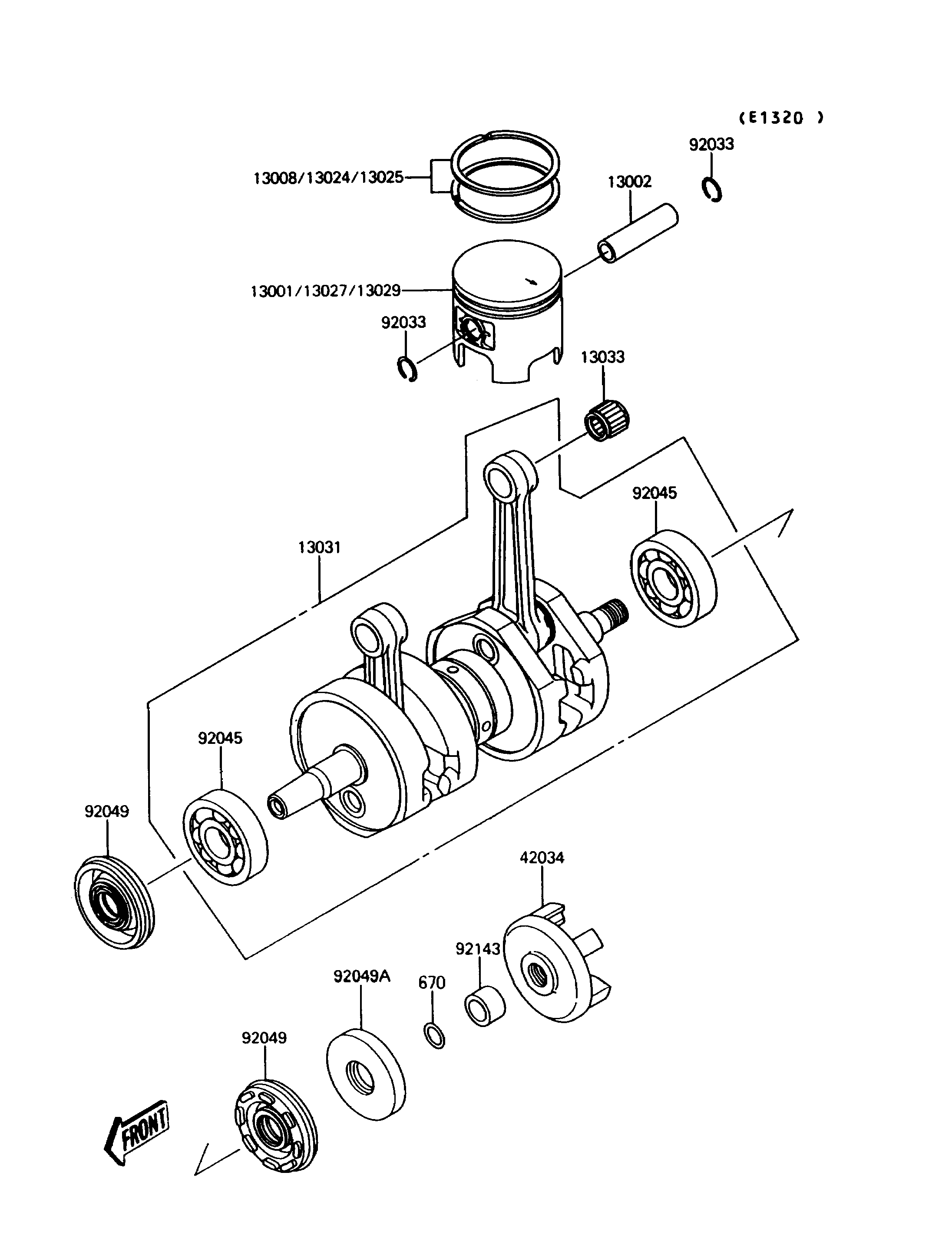 (E1320 )

92033

13008/13024/13025

13002

13001/13027/13029

92033

13033

92045

13031

92045

92049

42034

92143

92049A

670

92049

FRONT