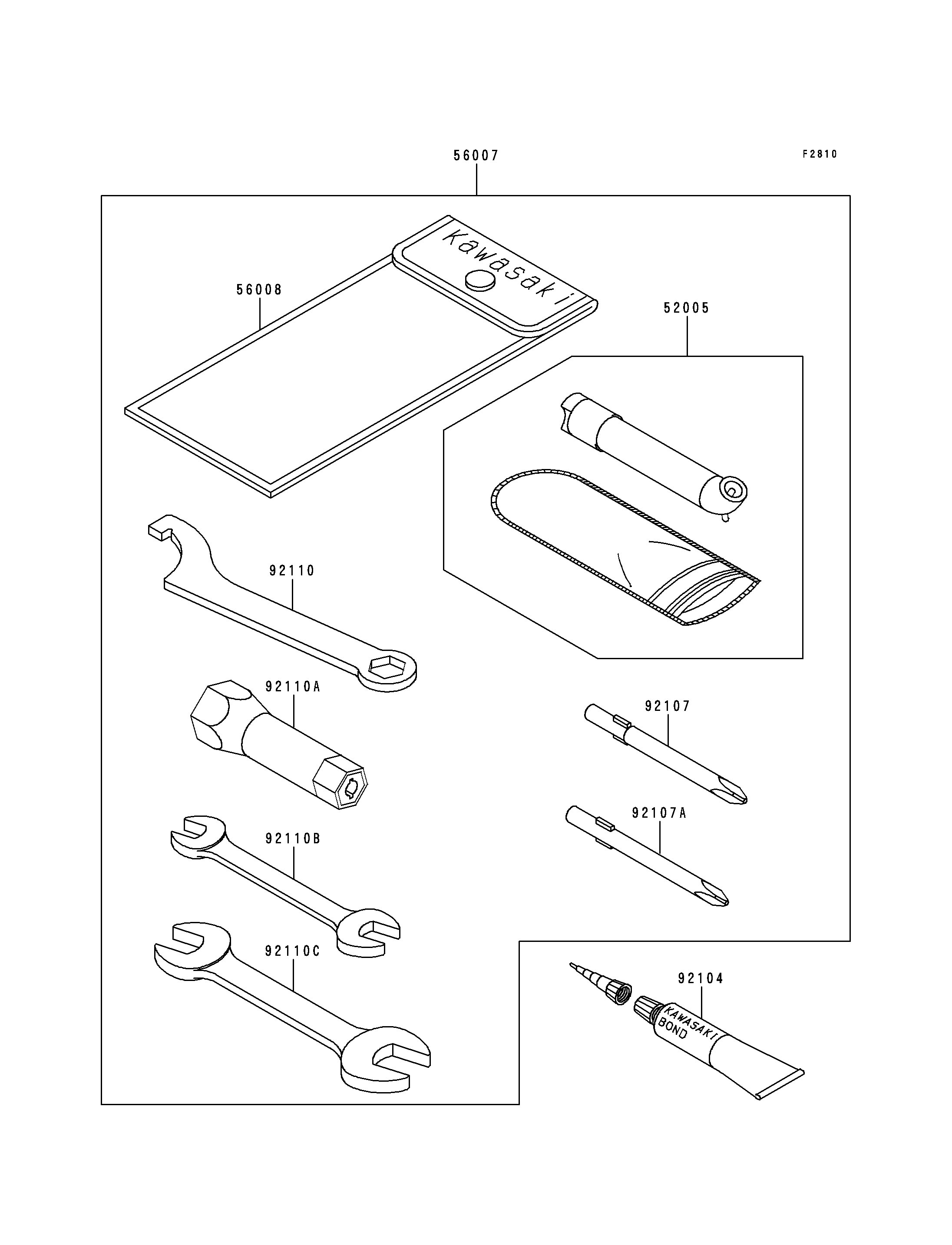 56007

F2810

Kawasaki

56008

52005

92110

92110A

92107

92107A

92110B

92110C

92104

KAWASAKI BOND