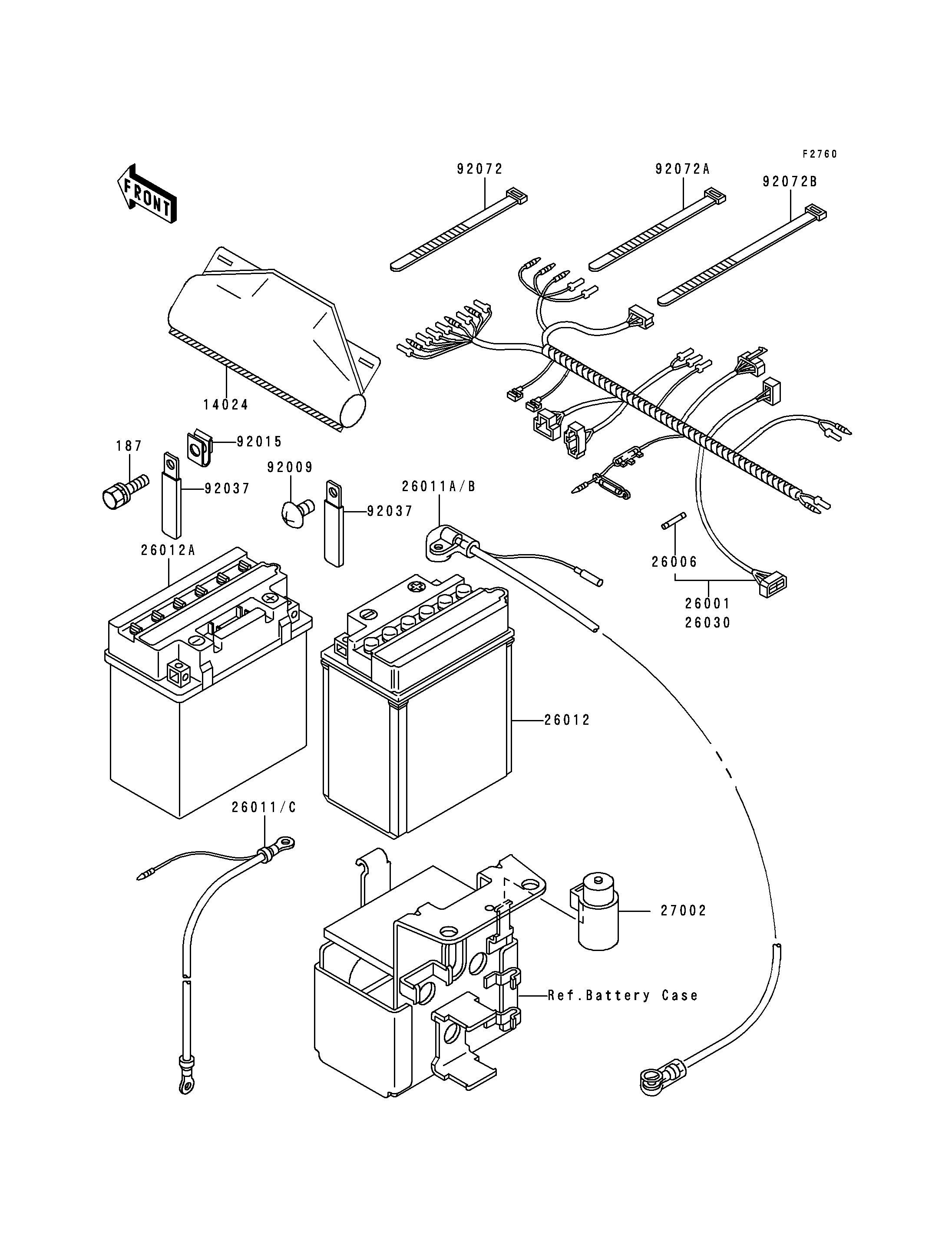 F2760

FRONT

92072

92072A

92072B

14024

187

92015

92037

92009

92037

26011A/B

26012A

26006

26001
26030

26012

26011/C

27002

Ref.Battery Case