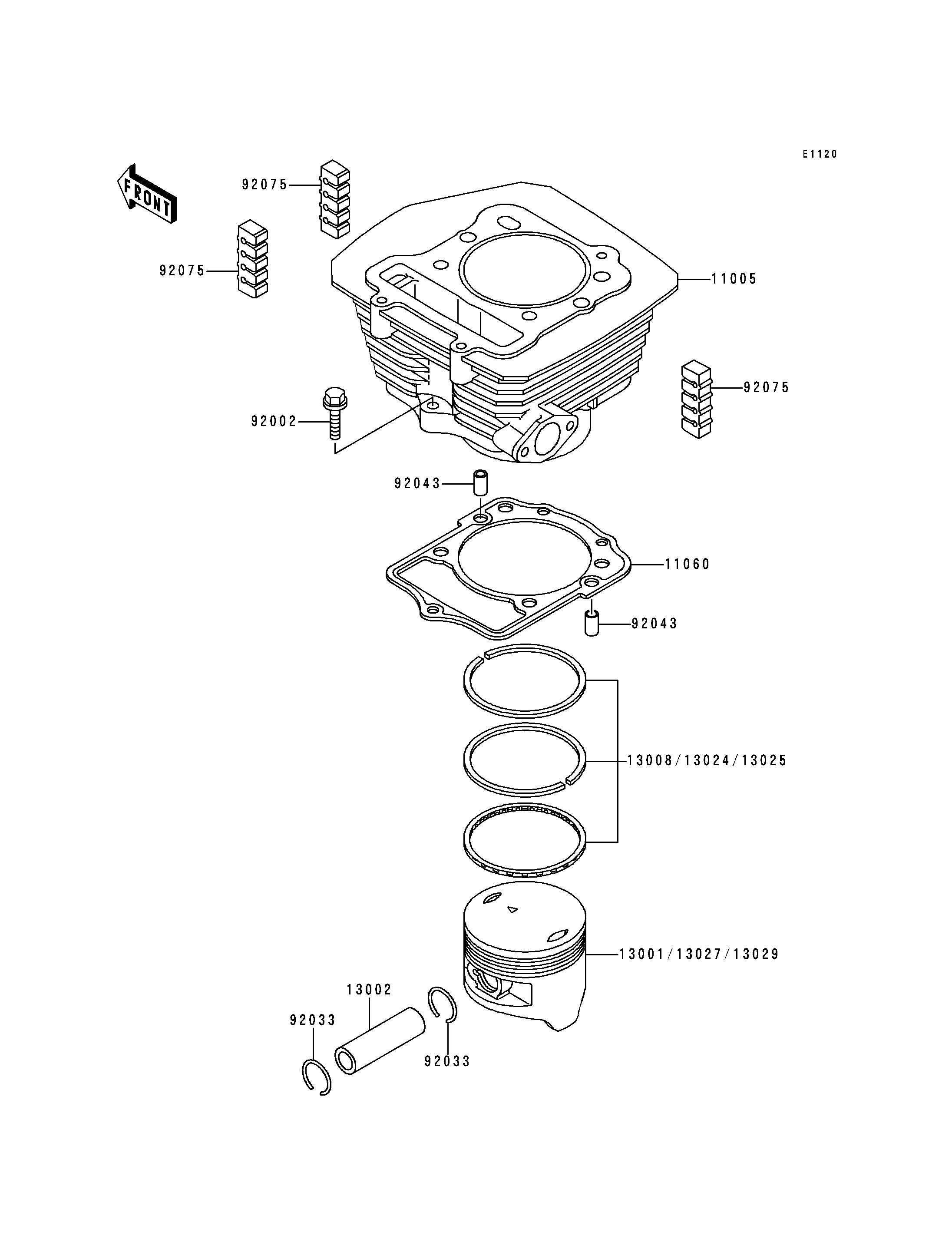 E1120

FRONT

92075

92075

11005

92075

92002

92043

11060

92043

13008/13024/13025

13001/13027/13029

13002

92033

92033