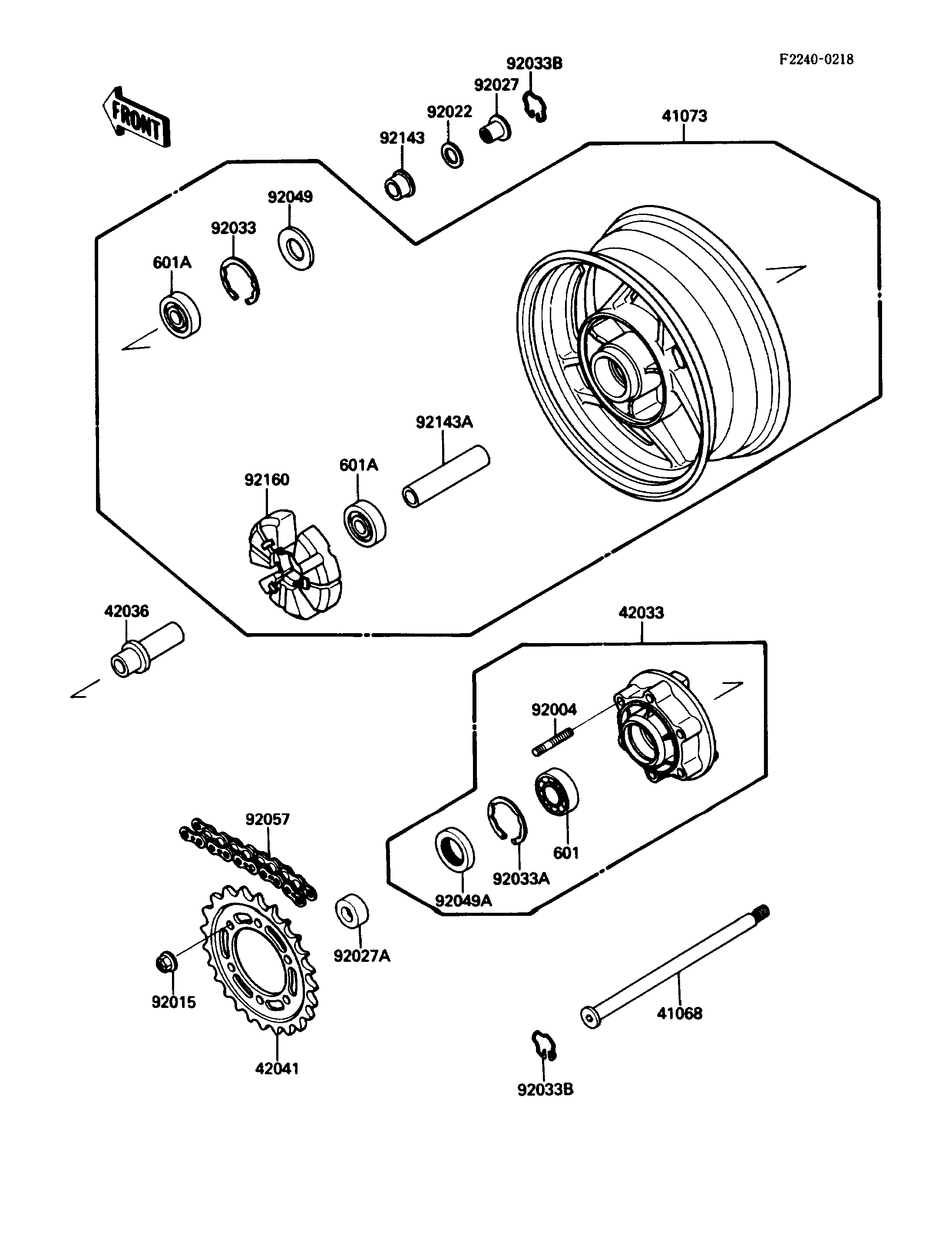 F2240-0218

FRONT

92033B
92027
92022
92143
41073
92049
92033
601A
92143A
601A
92160
42036
42033
92004
601
92033A
92049A
92057
92027A
92015
42041
41068
92033B