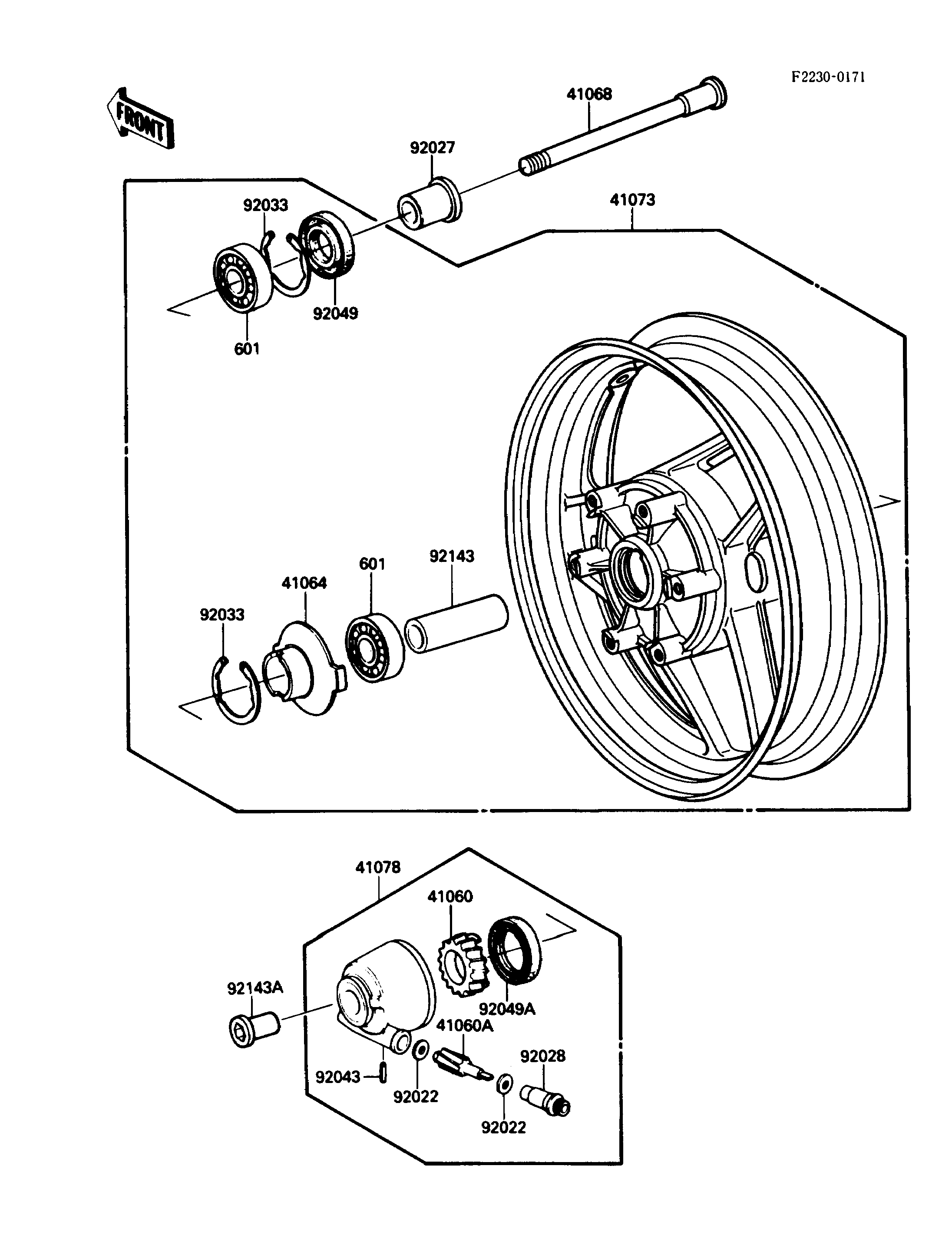 F2230-0171

FRONT

41068

92027

41073

92033

92049

601

601

92143

41064

92033

41078

41060

92049A

92143A

41060A

92028

92043

92022

92022