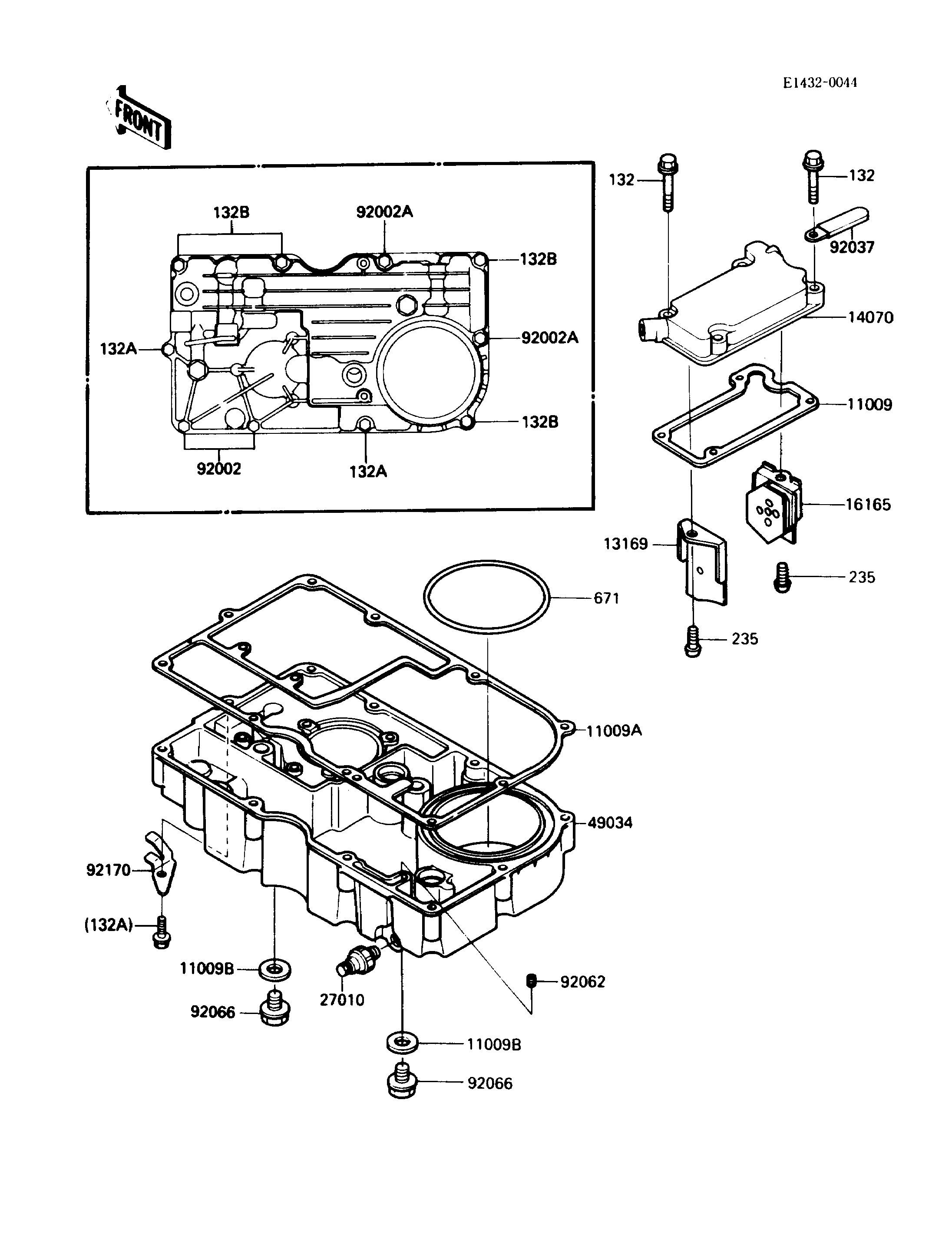 E1432-0044

FRONT

132B
92002A
132B
132A
92002A
132B
92002
132A

132
132
92037
14070
11009
16165
13169
235
235

671
11009A
49034
92170
(132A)
11009B
92066
27010
92062
11009B
92066