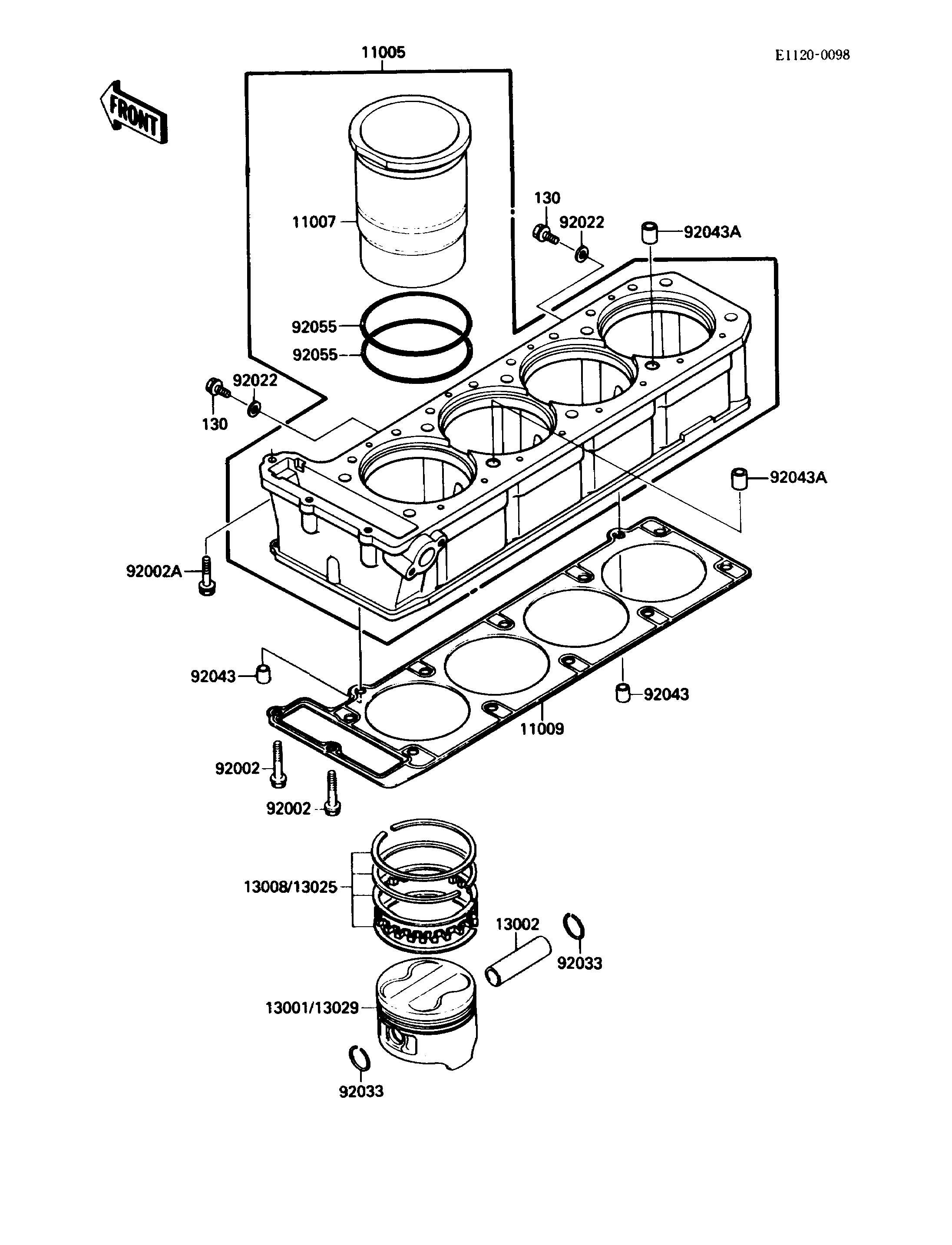 11005

E1120-0098

FRONT

11007

130

92022

92043A

92055

92055

92022

130

92043A

92002A

92043

92043

11009

92002

92002

13008/13025

13002

92033

13001/13029

92033