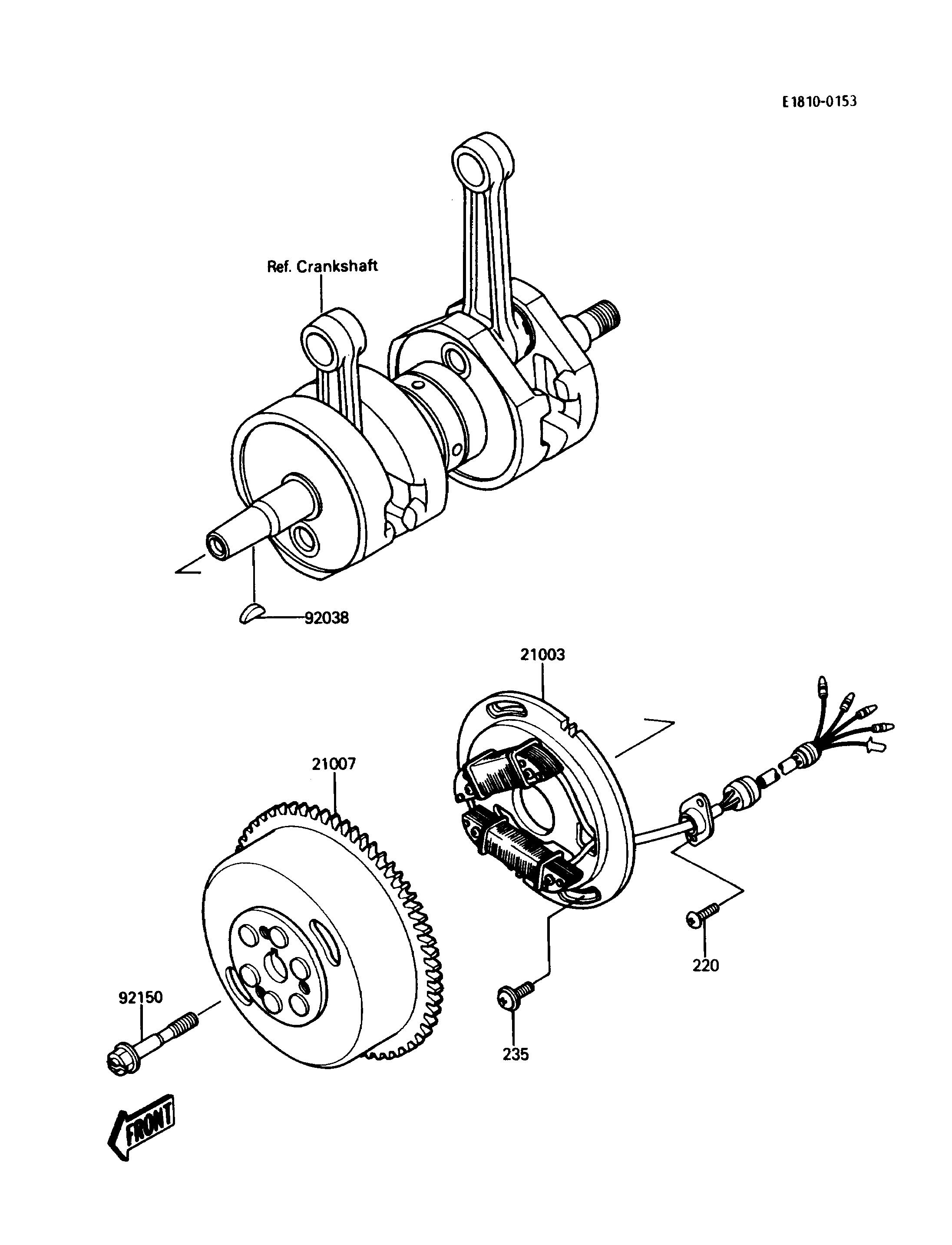 E1810-0153

Ref. Crankshaft

92038

21003

21007

220

92150

235

FRONT