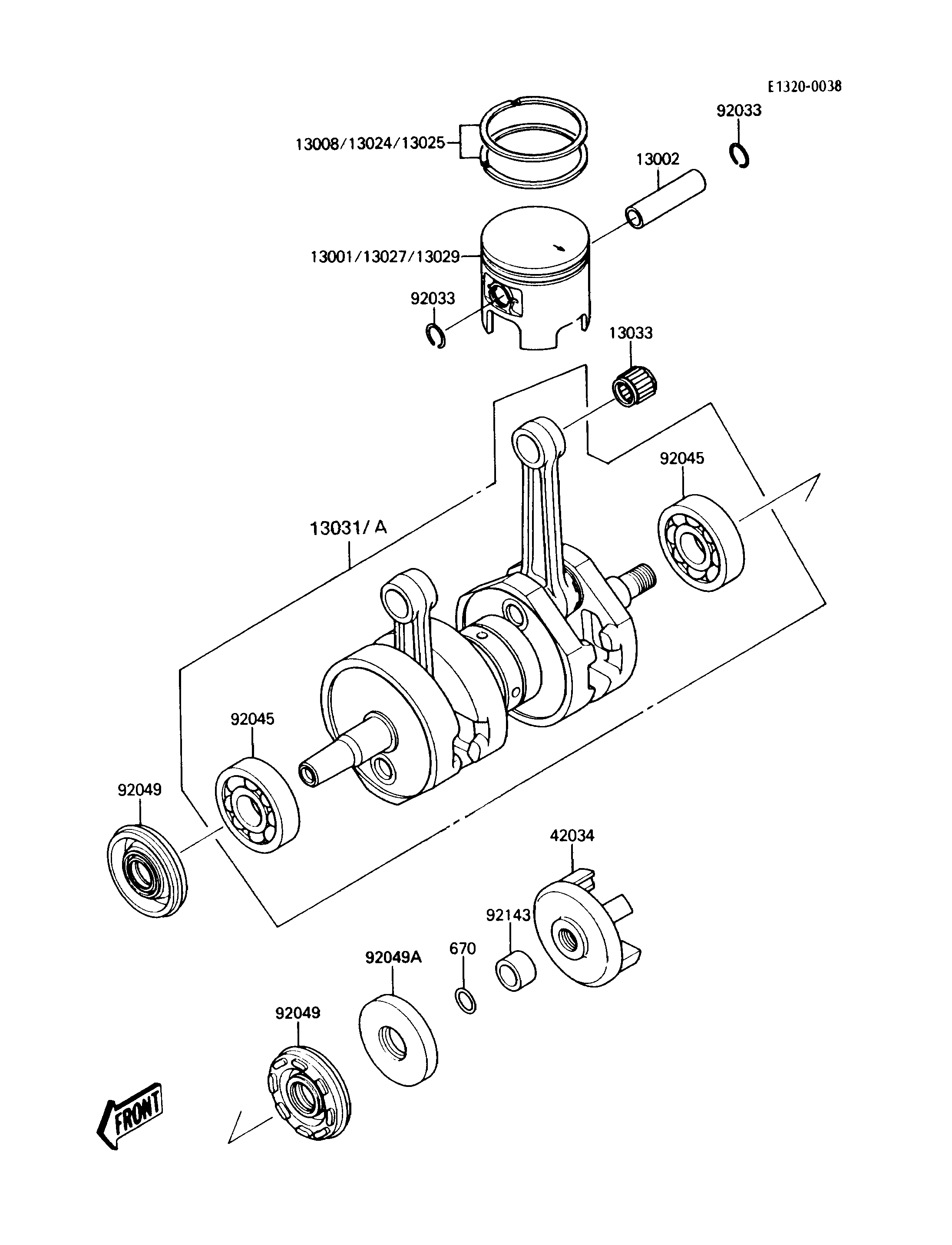 E1320-0038

92033

13008/13024/13025

13002

13001/13027/13029

92033

13033

92045

13031/A

92045

92049

42034

92143

670

92049A

92049

FRONT