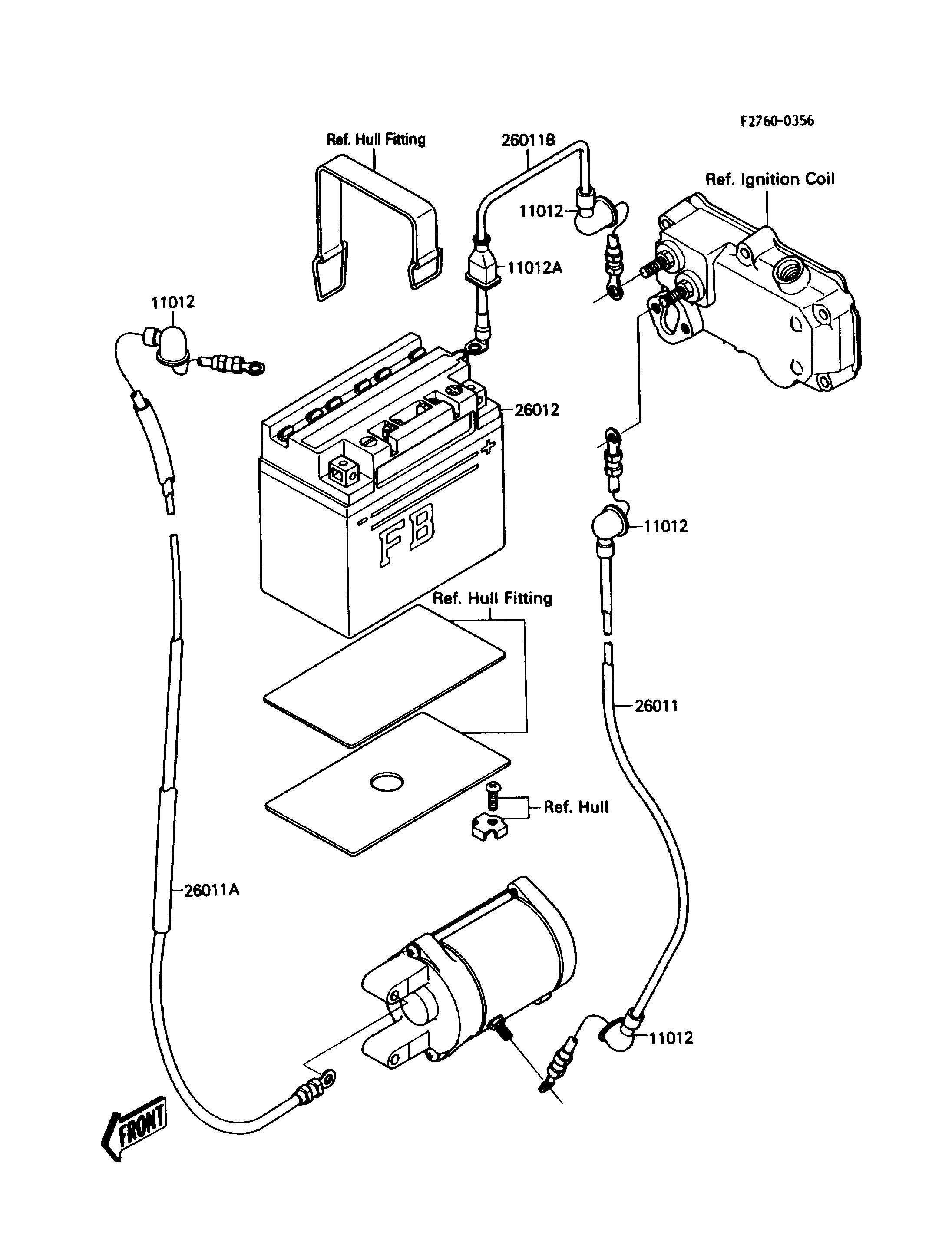 F2760-0356

Ref. Hull Fitting

26011B

Ref. Ignition Coil

11012

11012A

11012

26012

FB

11012

Ref. Hull Fitting

26011

Ref. Hull

26011A

11012

FRONT