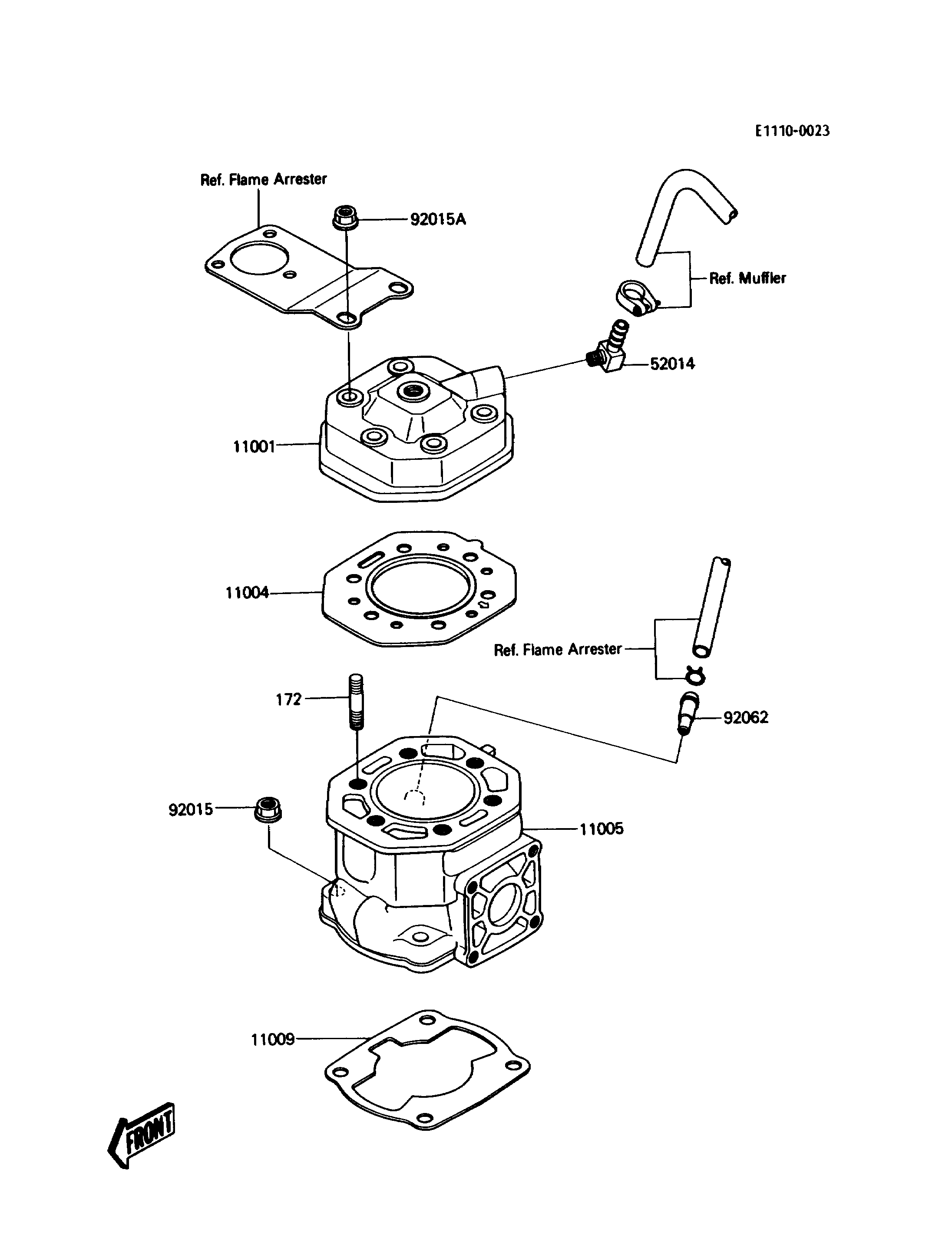 E1110-0023

Ref. Flame Arrester

92015A

Ref. Muffler

52014

11001

11004

Ref. Flame Arrester

172

92062

92015

11005

11009

FRONT