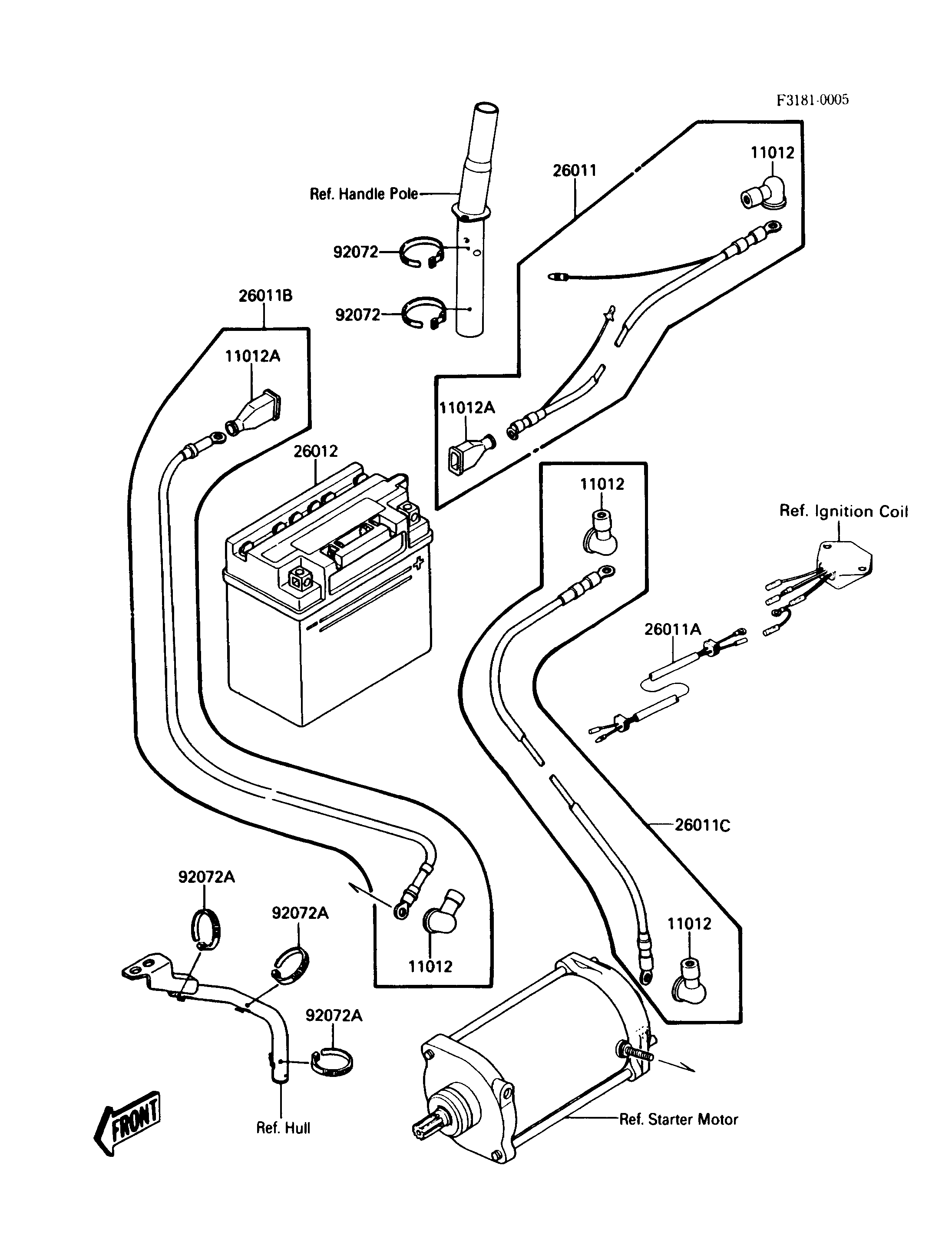 F3181-0005

26011

11012

Ref. Handle Pole

92072

92072

26011B

11012A

11012A

26012

11012

Ref. Ignition Coil

26011A

26011C

92072A

92072A

11012

11012

92072A

Ref. Hull

FRONT

Ref. Starter Motor