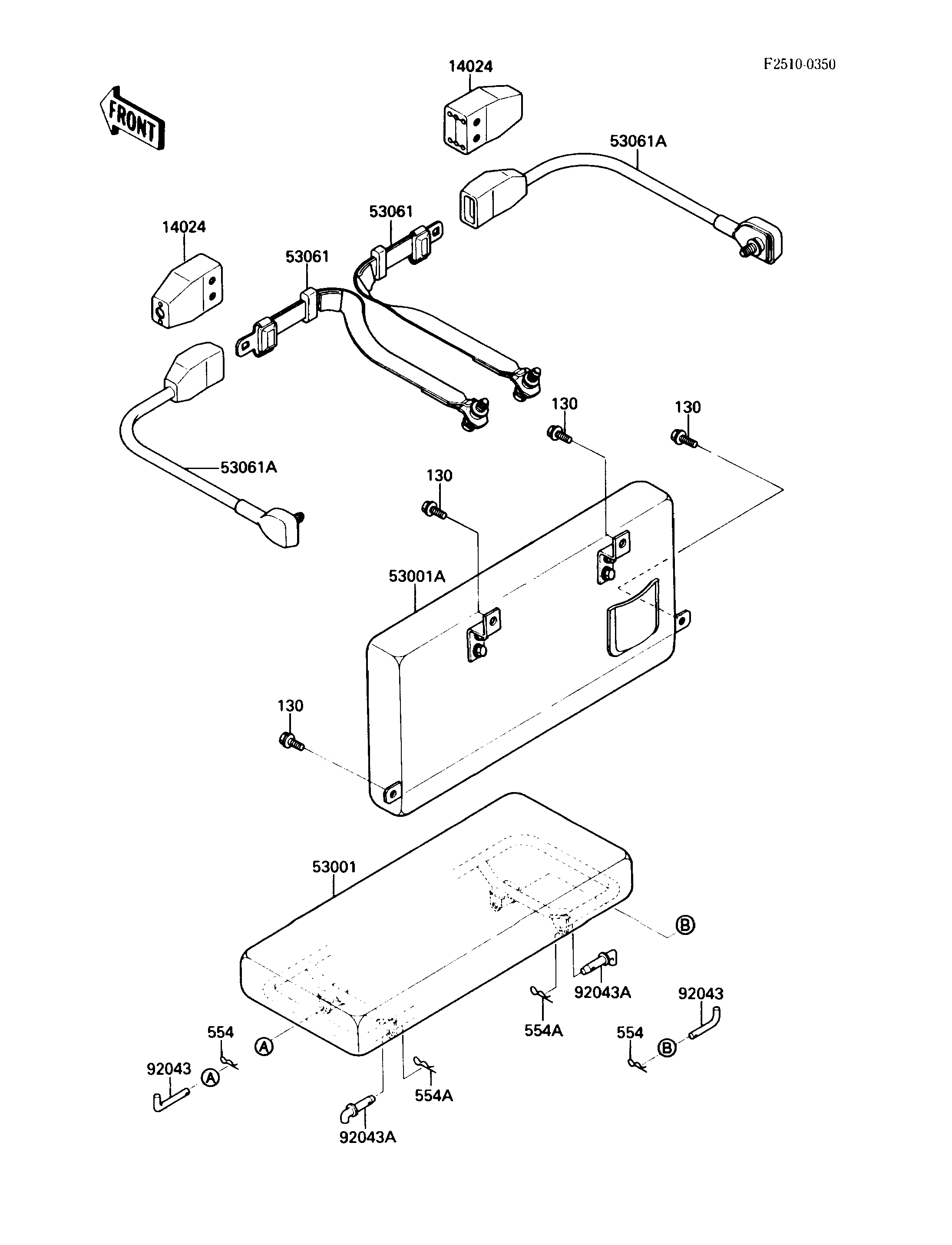 F2510-0350

FRONT

14024

53061A

53061

14024

53061

130

130

53061A

130

53001A

130

53001

B

92043A

92043

554A

554

B

554

A

92043

A

554A

92043A