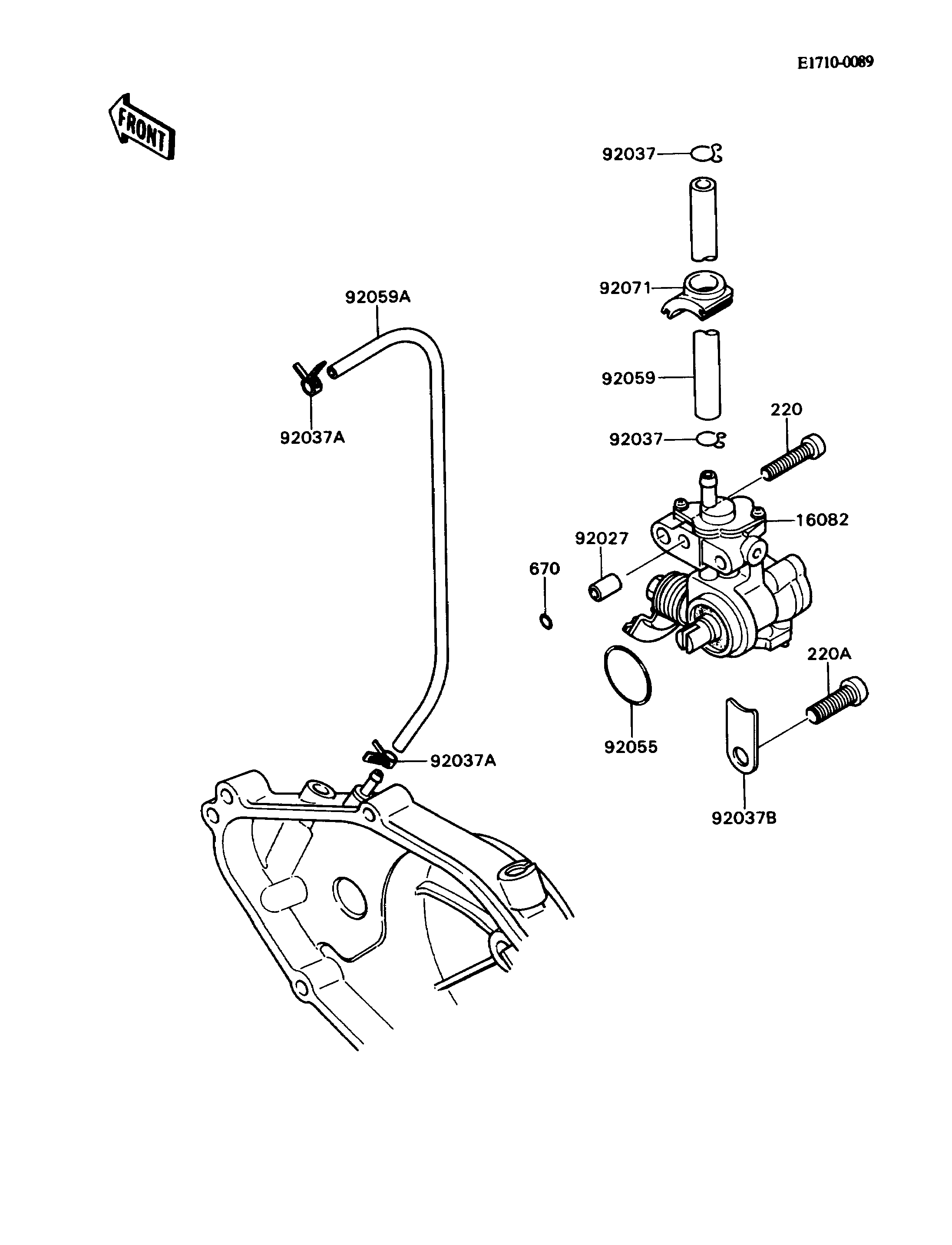 E1710-0089

FRONT

92037

92071

92059A

92059

92037A

92037

220

16082

92027

670

220A

92055

92037A

92037B