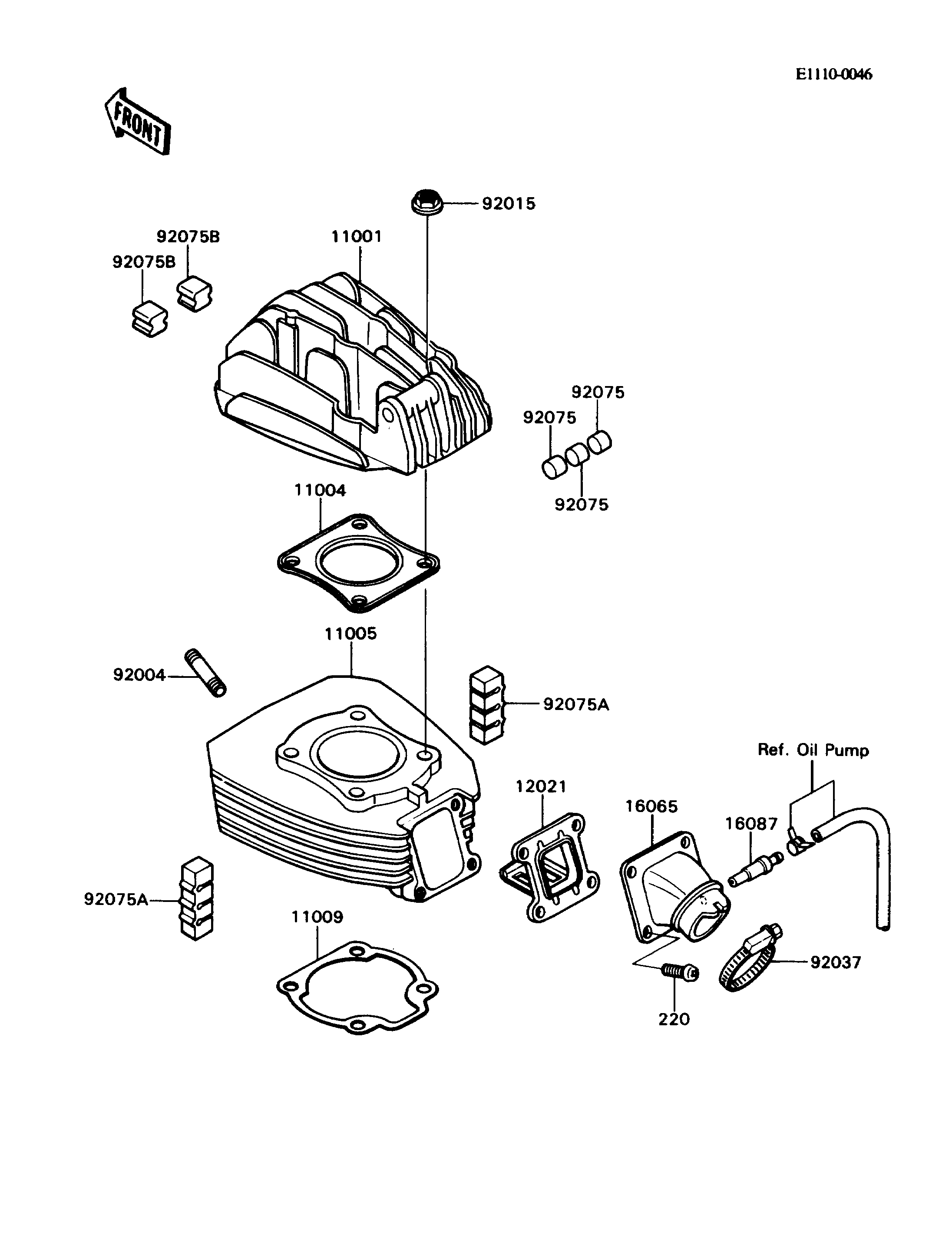 E1110-0046

FRONT

92015

92075B

11001

92075B

92075

92075

92075

11004

11005

92004

92075A

Ref. Oil Pump

12021

16065

16087

92075A

11009

92037

220