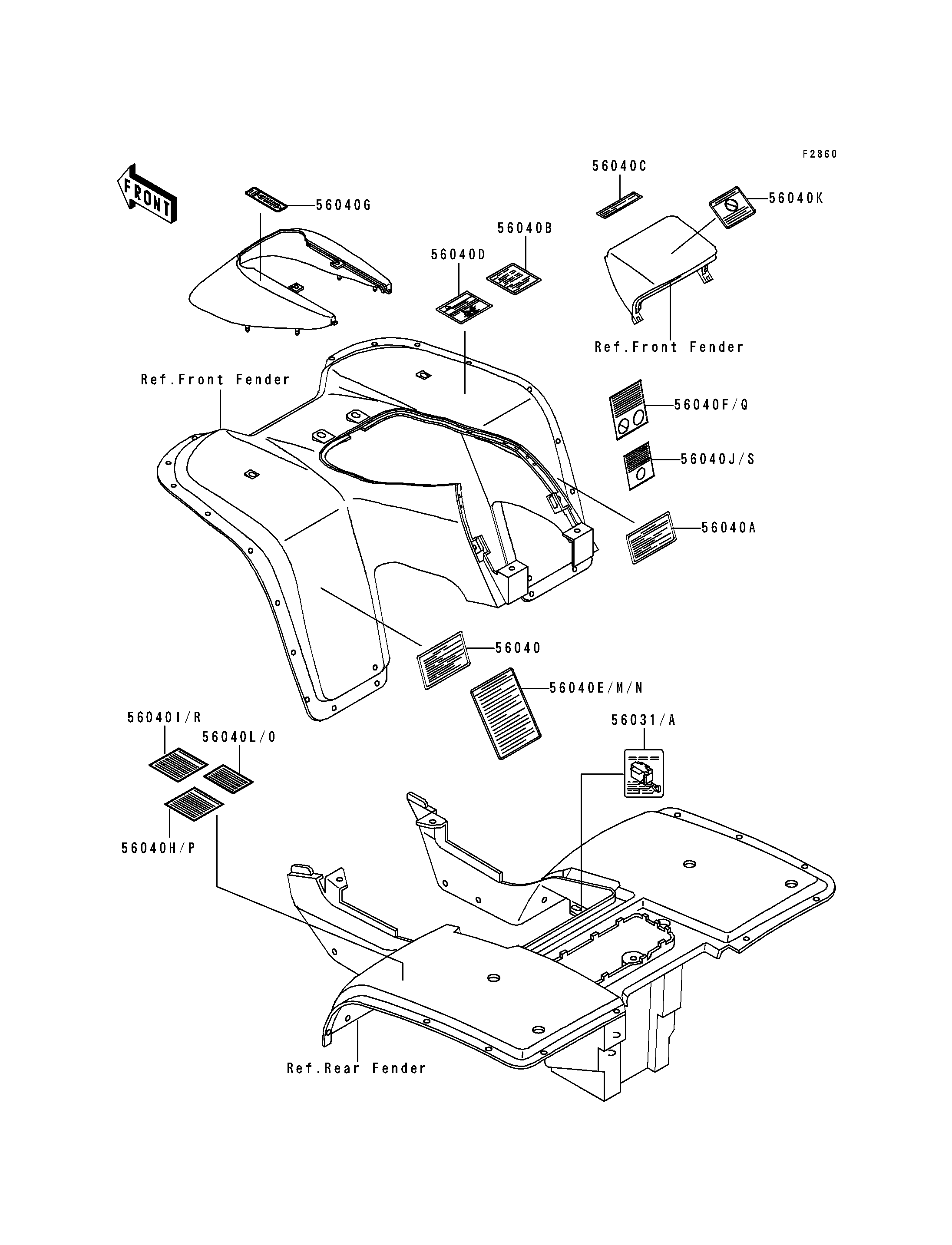 F2860

FRONT

56040G

56040C

56040K

56040B

56040D

Ref.Front Fender

Ref.Front Fender

56040F/Q

56040J/S

56040A

56040

56040E/M/N

56040I/R

56040L/O

56031/A

56040H/P

Ref.Rear Fender